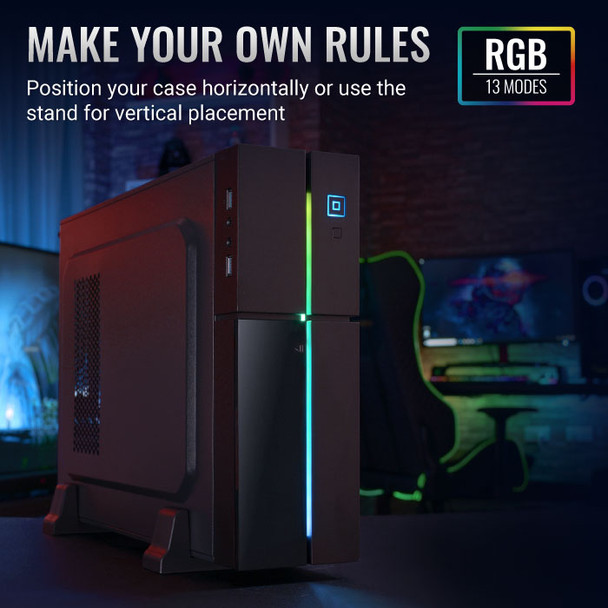 MAKE YOUR OWN RULES

Position your case horizontally or use the stand for vertical placement

RGB
13 MODES