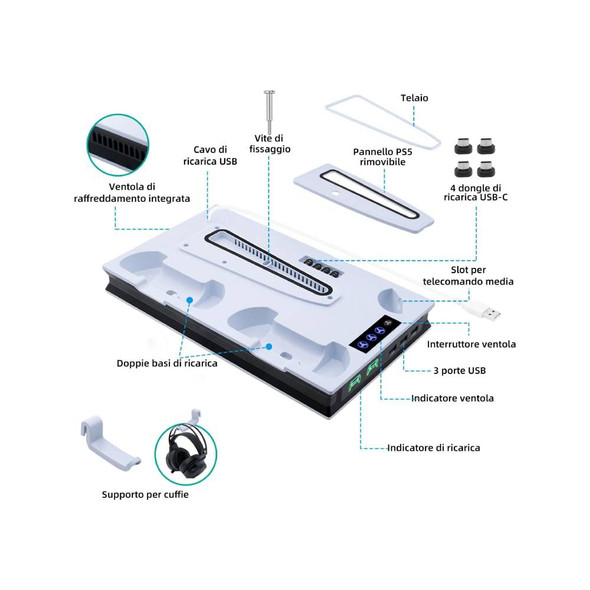 Telaio

Vite di fissaggio

Cavo di ricarica USB

Pannello PS5 rimovibile

4 dongle di ricarica USB-C

Ventola di raffreddamento integrata

Slot per telecomando media

Interruttore ventola

Doppie basi di ricarica

3 porte USB

Indicatore ventola

Indicatore di ricarica

Supporto per cuffie