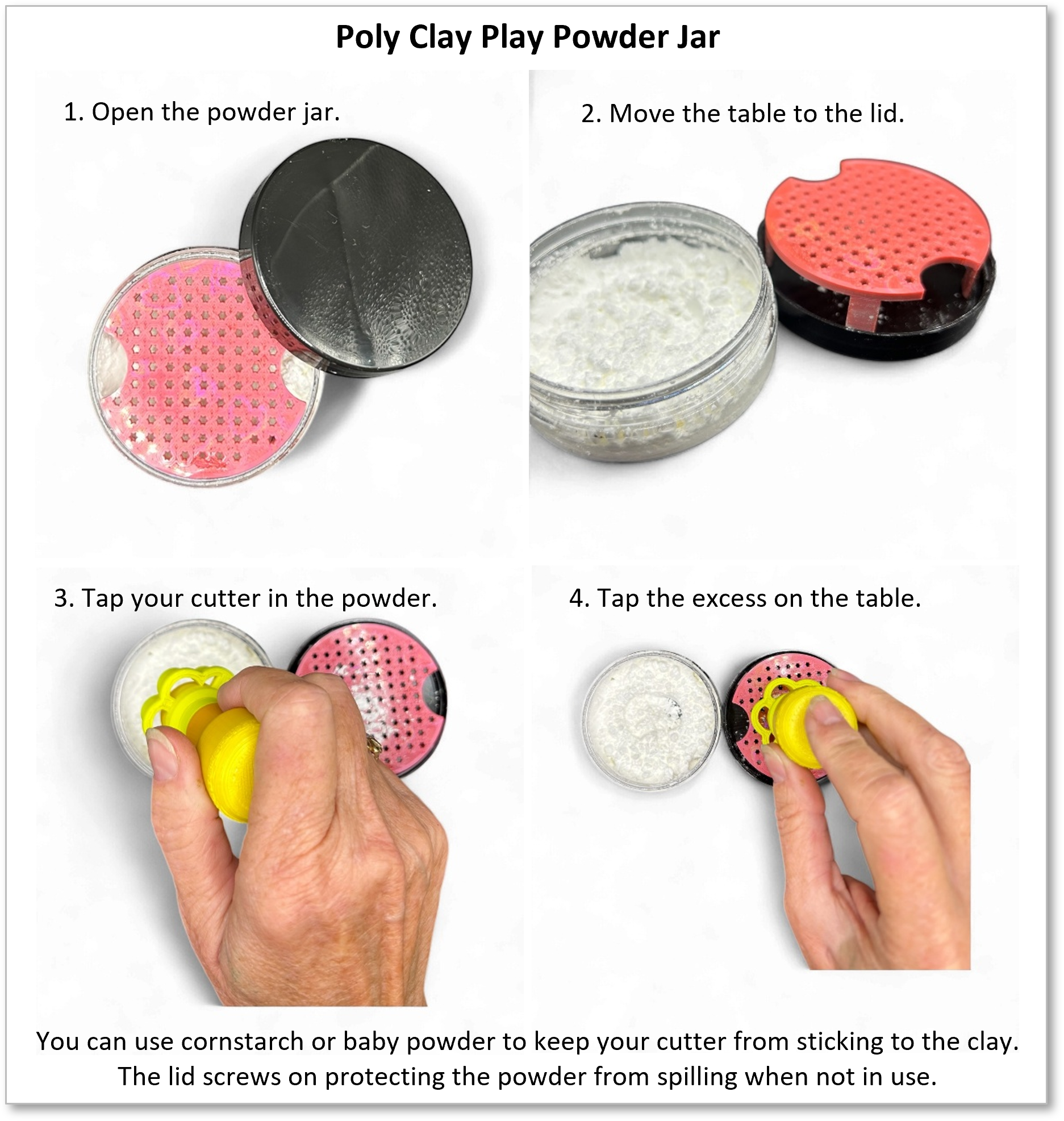 Poly Clay Play Powder Jar

1. Open the powder jar.

2. Move the table to the lid.

3. Tap your cutter in the powder.

4. Tap the excess on the table.

You can use cornstarch or baby powder to keep your cutter from sticking to the clay. The lid screws on protecting the powder from spilling when not in use.