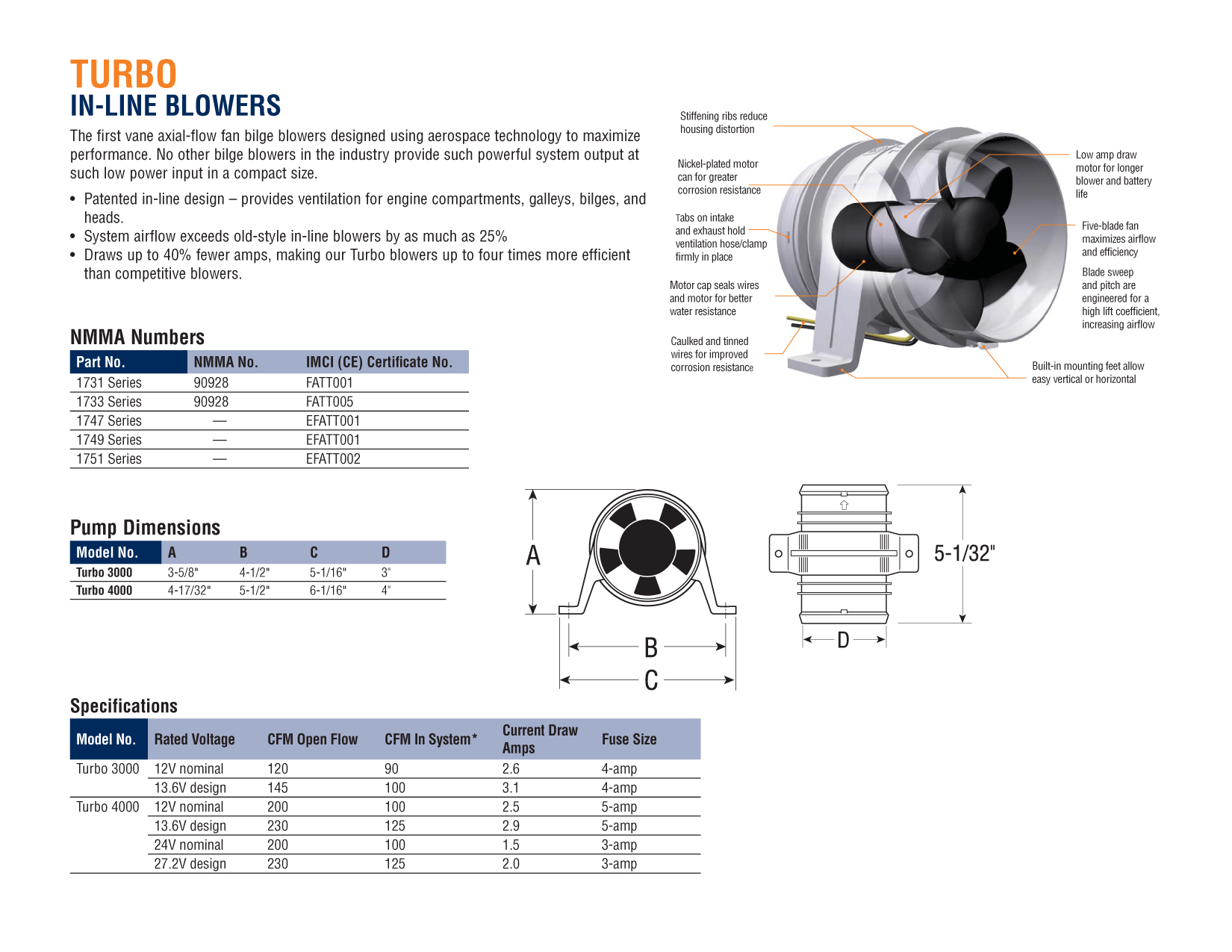 TURBO
IN-LINE BLOWERS

The first vane axial-flow fan bilge blowers designed using aerospace technology to maximize performance. No other bilge blowers in the industry provide such powerful system output at such low power input in a compact size.

• Patented in-line design – provides ventilation for engine compartments, galleys, bilges, and heads.
• System airflow exceeds old-style in-line blowers by as much as 25%
• Draws up to 40% fewer amps, making our Turbo blowers up to four times more efficient than competitive blowers.

Stiffening ribs reduce housing distortion

Nickel-plated motor can for greater corrosion resistance

Tabs on intake and exhaust hold ventilation hose/clamp firmly in place

Motor cap seals wires and motor for better water resistance

Caulked and tinned wires for improved corrosion resistance

Low amp draw motor for longer blower and battery life

Five-blade fan maximizes airflow and efficiency

Blade sweep and pitch are engineered for a high lift coefficient, increasing airflow

Built-in mounting feet allow easy vertical or horizontal

NMMA Numbers

| Part No. | NMMA No. | IMCI (CE) Certificate No. |
|---|---|---|
| 1731 Series | 90928 | FATT001 |
| 1733 Series | 90928 | FATT005 |
| 1747 Series | — | EFATT001 |
| 1749 Series | — | EFATT001 |
| 1751 Series | — | EFATT002 |

Pump Dimensions

| Model No. | A | B | C | D |
|---|---|---|---|---|
| Turbo 3000 | 3-5/8" | 4-1/2" | 5-1/16" | 3" |
| Turbo 4000 | 4-17/32" | 5-1/2" | 6-1/16" | 4" |

A
B
C
5-1/32"
D

Specifications

| Model No. | Rated Voltage | CFM Open Flow | CFM In System* | Current Draw Amps | Fuse Size |
|---|---|---|---|---|---|
| Turbo 3000 | 12V nominal | 120 | 90 | 2.6 | 4-amp |
| | 13.6V design | 145 | 100 | 3.1 | 4-amp |
| Turbo 4000 | 12V nominal | 200 | 100 | 2.5 | 5-amp |
| | 13.6V design | 230 | 125 | 2.9 | 5-amp |
| | 24V nominal | 200 | 100 | 1.5 | 3-amp |
| | 27.2V design | 230 | 125 | 2.0 | 3-amp |