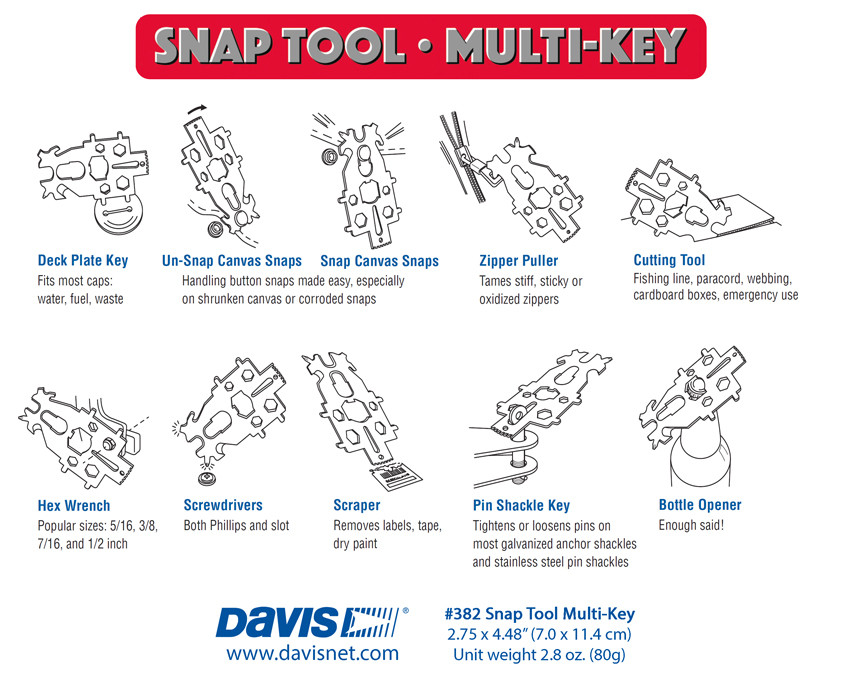 SNAP TOOL • MULTI-KEY

Deck Plate Key
Fits most caps: water, fuel, waste

Un-Snap Canvas Snaps

Snap Canvas Snaps
Handling button snaps made easy, especially on shrunken canvas or corroded snaps

Zipper Puller
Tames stiff, sticky or oxidized zippers

Cutting Tool
Fishing line, paracord, webbing, cardboard boxes, emergency use

Hex Wrench
Popular sizes: 5/16, 3/8, 7/16, and 1/2 inch

Screwdrivers
Both Phillips and slot

Scraper
Removes labels, tape, dry paint

Pin Shackle Key
Tightens or loosens pins on most galvanized anchor shackles and stainless steel pin shackles

Bottle Opener
Enough said!

DAVIS®
www.davisnet.com

#382 Snap Tool Multi-Key
2.75 x 4.48" (7.0 x 11.4 cm)
Unit weight 2.8 oz. (80g)