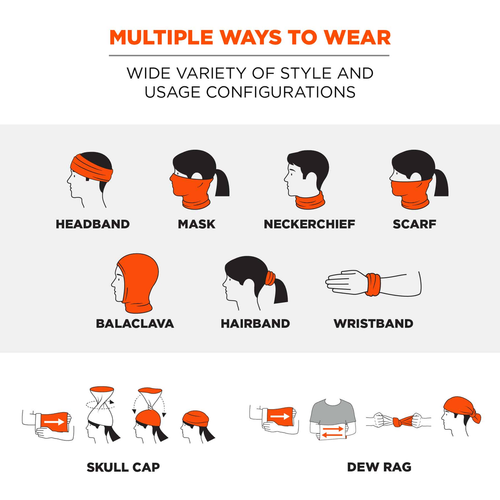 MULTIPLE WAYS TO WEAR

WIDE VARIETY OF STYLE AND USAGE CONFIGURATIONS

HEADBAND

MASK

NECKERCHIEF

SCARF

BALACLAVA

HAIRBAND

WRISTBAND

SKULL CAP

DEW RAG