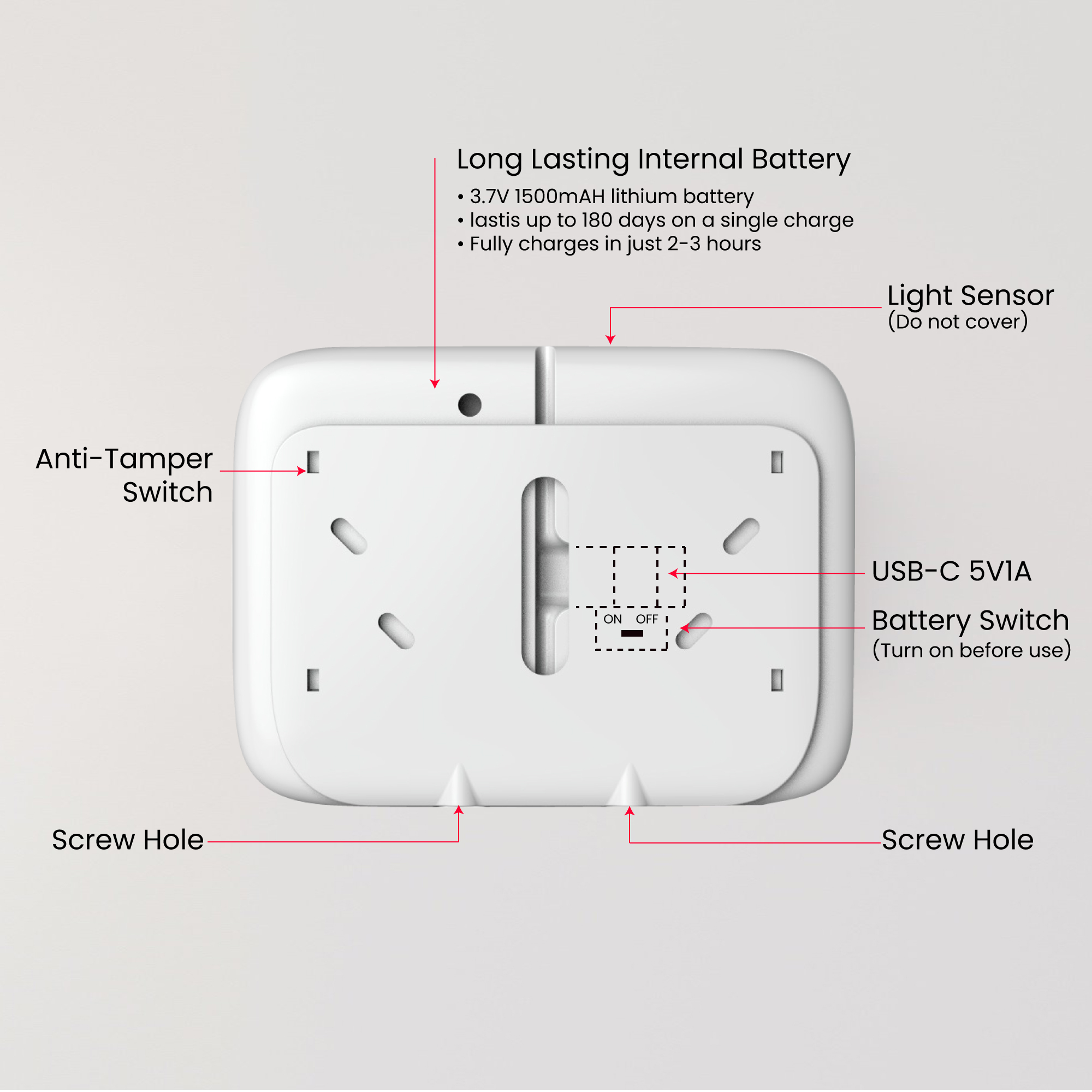 Long Lasting Internal Battery

• 3.7V 1500mAH lithium battery
• lastis up to 180 days on a single charge
• Fully charges in just 2-3 hours

Light Sensor
(Do not cover)

Anti-Tamper Switch

USB-C 5V1A

ON OFF

Battery Switch
(Turn on before use)

Screw Hole

Screw Hole