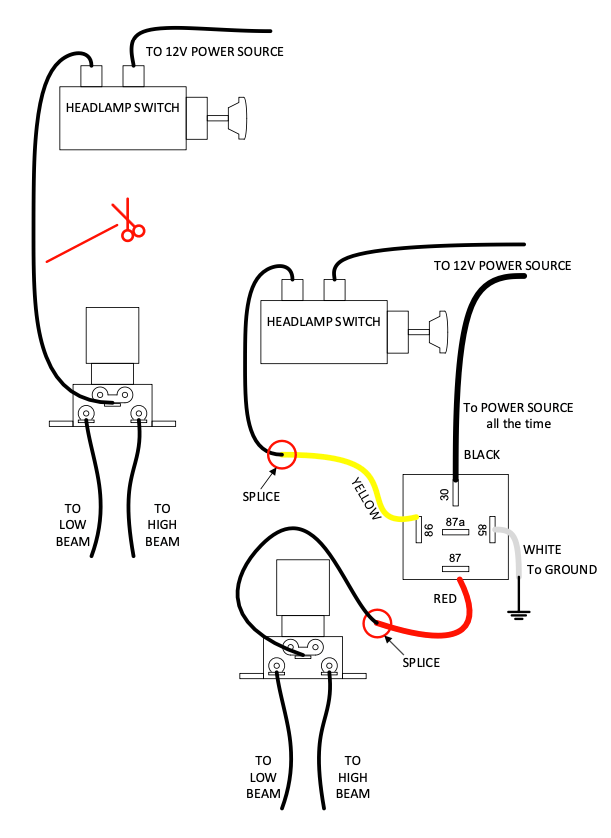 TO 12V POWER SOURCE

HEADLAMP SWITCH

TO LOW BEAM

TO HIGH BEAM

TO 12V POWER SOURCE

HEADLAMP SWITCH

To POWER SOURCE all the time

BLACK

SPLICE

YELLOW

30

86

87a

85

87

WHITE

To GROUND

RED

SPLICE

TO LOW BEAM

TO HIGH BEAM