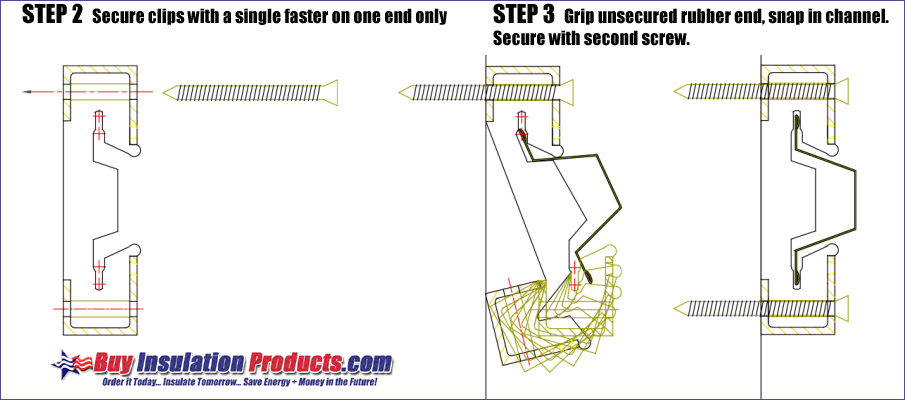 STEP 2 Secure clips with a single faster on one end only

STEP 3 Grip unsecured rubber end, snap in channel. Secure with second screw.

Buy Insulation Products.com
Order it Today... Insulate Tomorrow... Save Energy + Money in the Future!