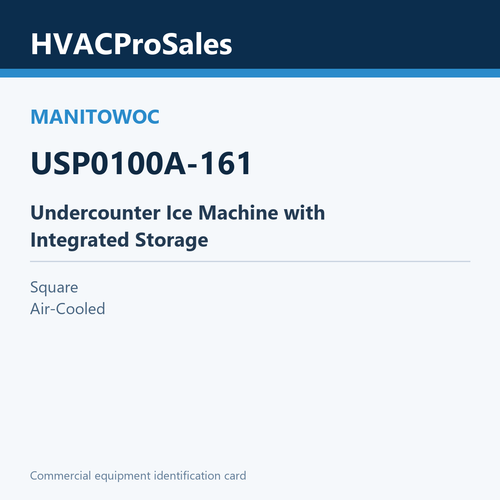 HVACProSales

MANITOWOC

USP0100A-161

Undercounter Ice Machine with Integrated Storage

Square
Air-Cooled

Commercial equipment identification card