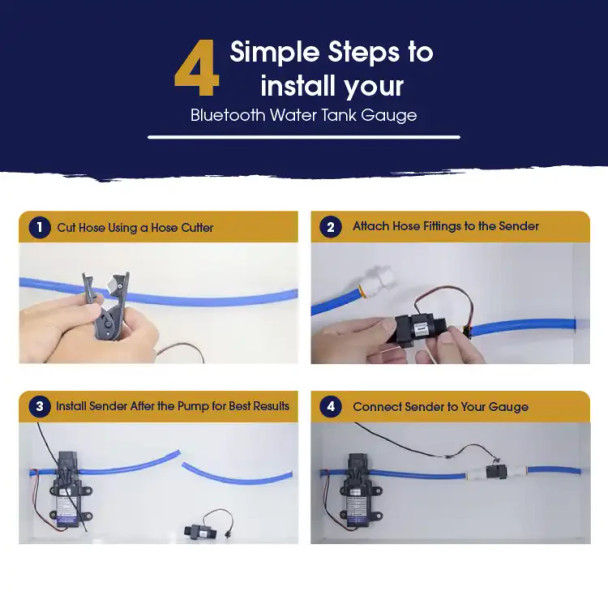 4 Simple Steps to install your
Bluetooth Water Tank Gauge

1 Cut Hose Using a Hose Cutter

2 Attach Hose Fittings to the Sender

3 Install Sender After the Pump for Best Results

4 Connect Sender to Your Gauge