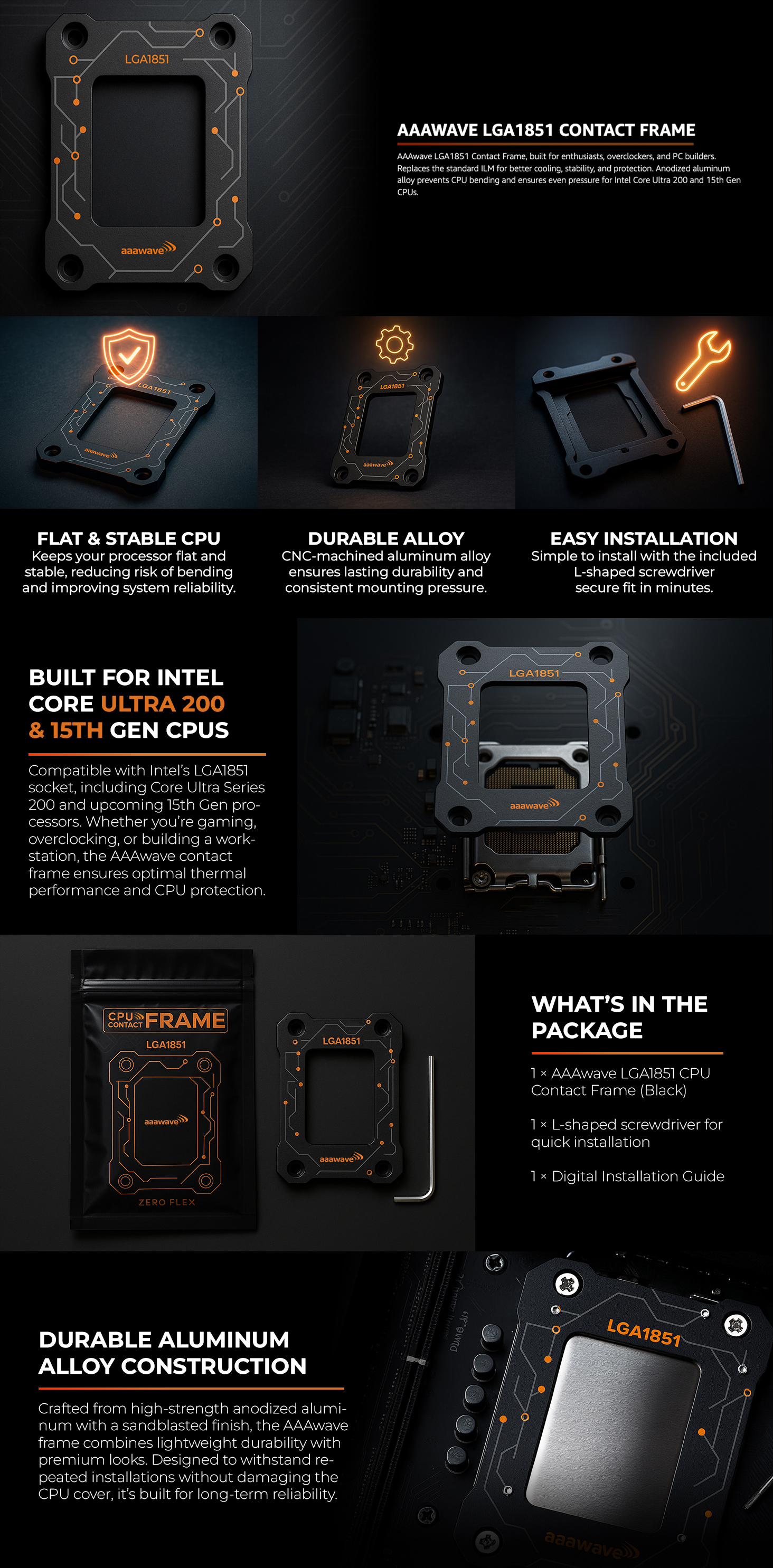 LGA1851

aaawave

AAAWAVE LGA1851 CONTACT FRAME

AAAwave LGA1851 Contact Frame, built for enthusiasts, overclockers, and PC builders. Replaces the standard ILM for better cooling, stability, and protection. Anodized aluminum alloy prevents CPU bending and ensures even pressure for Intel Core Ultra 200 and 15th Gen CPUs.

LGA1851
aaawave

LGA1851
aaawave

FLAT & STABLE CPU
Keeps your processor flat and stable, reducing risk of bending and improving system reliability.

DURABLE ALLOY
CNC-machined aluminum alloy ensures lasting durability and consistent mounting pressure.

EASY INSTALLATION
Simple to install with the included L-shaped screwdriver secure fit in minutes.

BUILT FOR INTEL CORE ULTRA 200 & 15TH GEN CPUS

Compatible with Intel's LGA1851 socket, including Core Ultra Series 200 and upcoming 15th Gen processors. Whether you're gaming, overclocking, or building a workstation, the AAAwave contact frame ensures optimal thermal performance and CPU protection.

LGA1851
aaawave

CPU CONTACT FRAME
LGA1851
aaawave
ZERO FLEX

LGA1851
aaawave

WHAT'S IN THE PACKAGE

1 × AAAwave LGA1851 CPU Contact Frame (Black)

1 × L-shaped screwdriver for quick installation

1 × Digital Installation Guide

DURABLE ALUMINUM ALLOY CONSTRUCTION

Crafted from high-strength anodized aluminum with a sandblasted finish, the AAAwave frame combines lightweight durability with premium looks. Designed to withstand repeated installations without damaging the CPU cover, it's built for long-term reliability.

LGA1851
aaawave