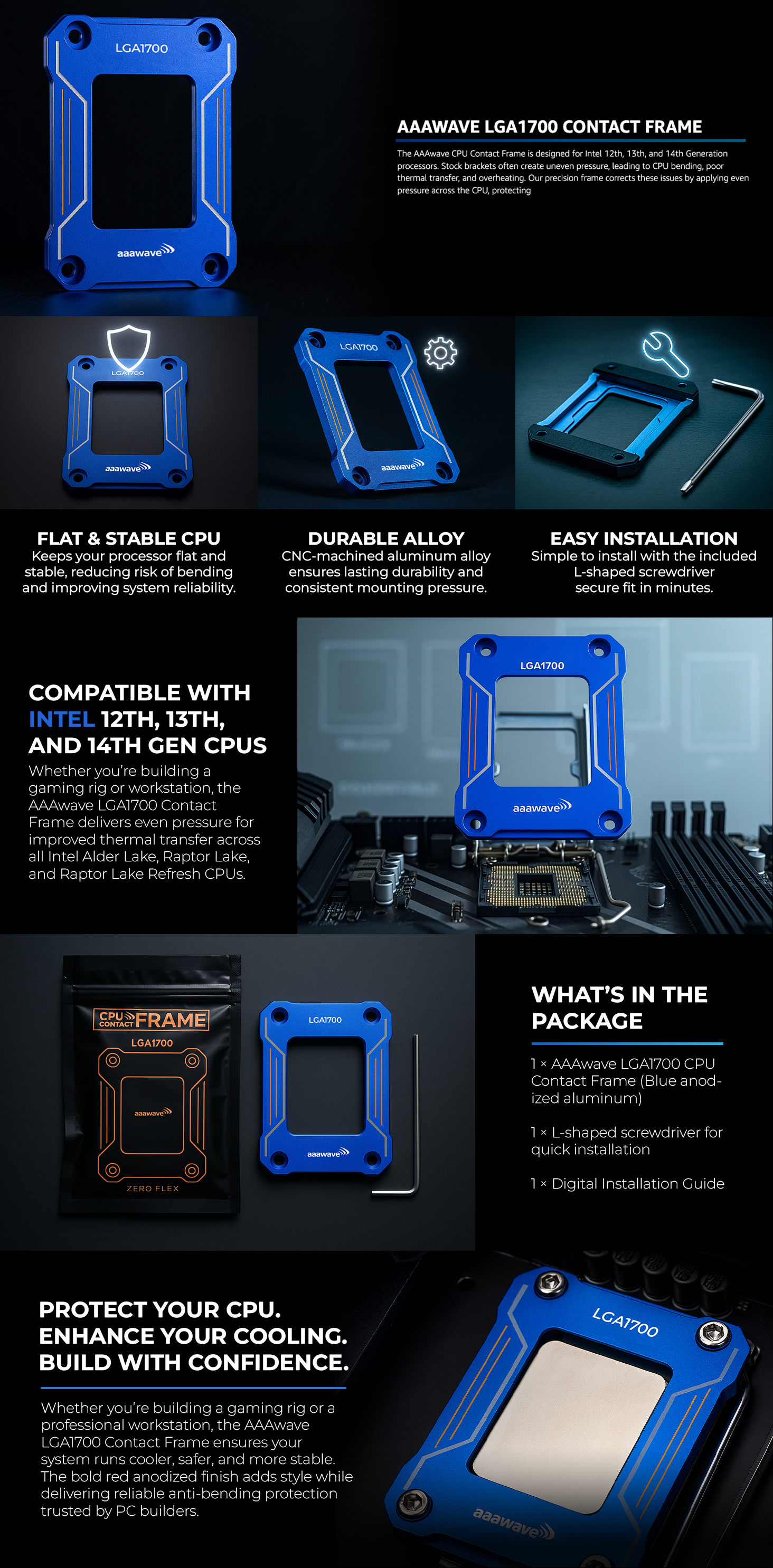 LGA1700

aaawave

AAAWAVE LGA1700 CONTACT FRAME

The AAAwave CPU Contact Frame is designed for Intel 12th, 13th, and 14th Generation processors. Stock brackets often create uneven pressure, leading to CPU bending, poor thermal transfer, and overheating. Our precision frame corrects these issues by applying even pressure across the CPU, protecting

LGA1700

aaawave

LGA1700

aaawave

FLAT & STABLE CPU
Keeps your processor flat and stable, reducing risk of bending and improving system reliability.

DURABLE ALLOY
CNC-machined aluminum alloy ensures lasting durability and consistent mounting pressure.

EASY INSTALLATION
Simple to install with the included L-shaped screwdriver secure fit in minutes.

COMPATIBLE WITH INTEL 12TH, 13TH, AND 14TH GEN CPUS
Whether you're building a gaming rig or workstation, the AAAwave LGA1700 Contact Frame delivers even pressure for improved thermal transfer across all Intel Alder Lake, Raptor Lake, and Raptor Lake Refresh CPUs.

LGA1700

aaawave

CPU CONTACT FRAME
LGA1700
aaawave
ZERO FLEX

LGA1700

aaawave

WHAT'S IN THE PACKAGE

1 × AAAwave LGA1700 CPU Contact Frame (Blue anodized aluminum)

1 × L-shaped screwdriver for quick installation

1 × Digital Installation Guide

PROTECT YOUR CPU. ENHANCE YOUR COOLING. BUILD WITH CONFIDENCE.

Whether you're building a gaming rig or a professional workstation, the AAAwave LGA1700 Contact Frame ensures your system runs cooler, safer, and more stable. The bold red anodized finish adds style while delivering reliable anti-bending protection trusted by PC builders.

LGA1700

aaawave