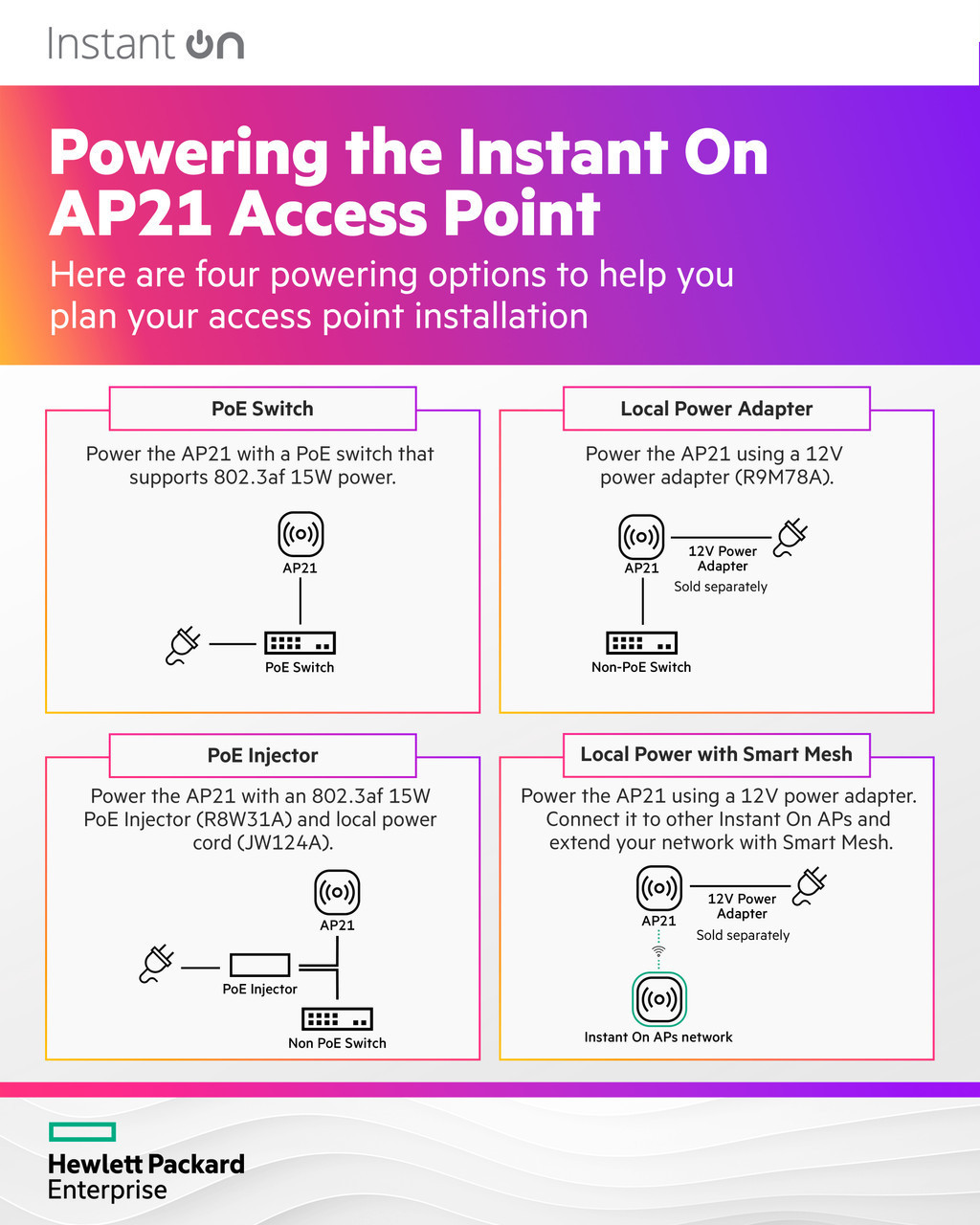 Instant On

Powering the Instant On AP21 Access Point

Here are four powering options to help you plan your access point installation

PoE Switch

Power the AP21 with a PoE switch that supports 802.3af 15W power.

AP21

PoE Switch

Local Power Adapter

Power the AP21 using a 12V power adapter (R9M78A).

AP21

12V Power Adapter

Sold separately

Non-PoE Switch

PoE Injector

Power the AP21 with an 802.3af 15W PoE Injector (R8W31A) and local power cord (JW124A).

AP21

PoE Injector

Non PoE Switch

Local Power with Smart Mesh

Power the AP21 using a 12V power adapter. Connect it to other Instant On APs and extend your network with Smart Mesh.

AP21

12V Power Adapter

Sold separately

Instant On APs network

Hewlett Packard Enterprise