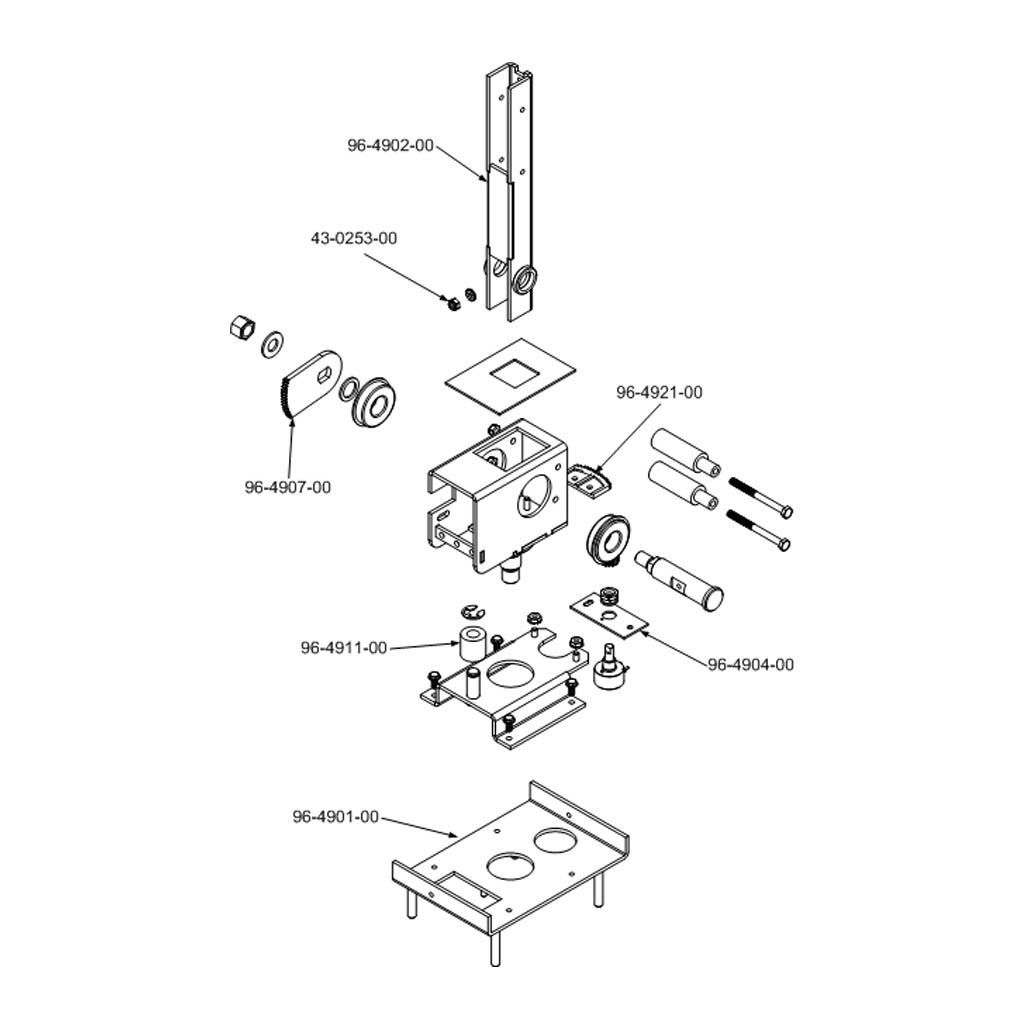 96-4902-00

43-0253-00

96-4921-00

96-4907-00

96-4911-00

96-4904-00

96-4901-00