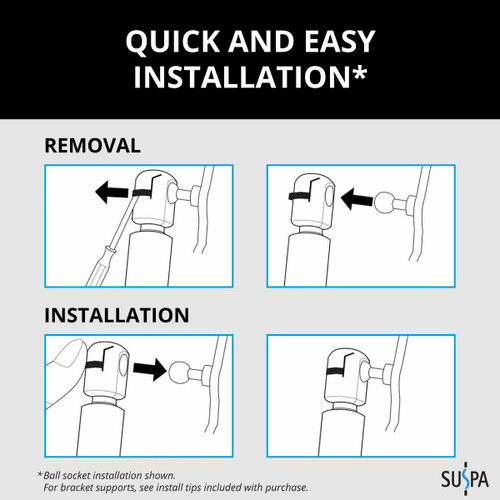 QUICK AND EASY INSTALLATION*

REMOVAL

INSTALLATION

*Ball socket installation shown.
For bracket supports, see install tips included with purchase.

SUSPA