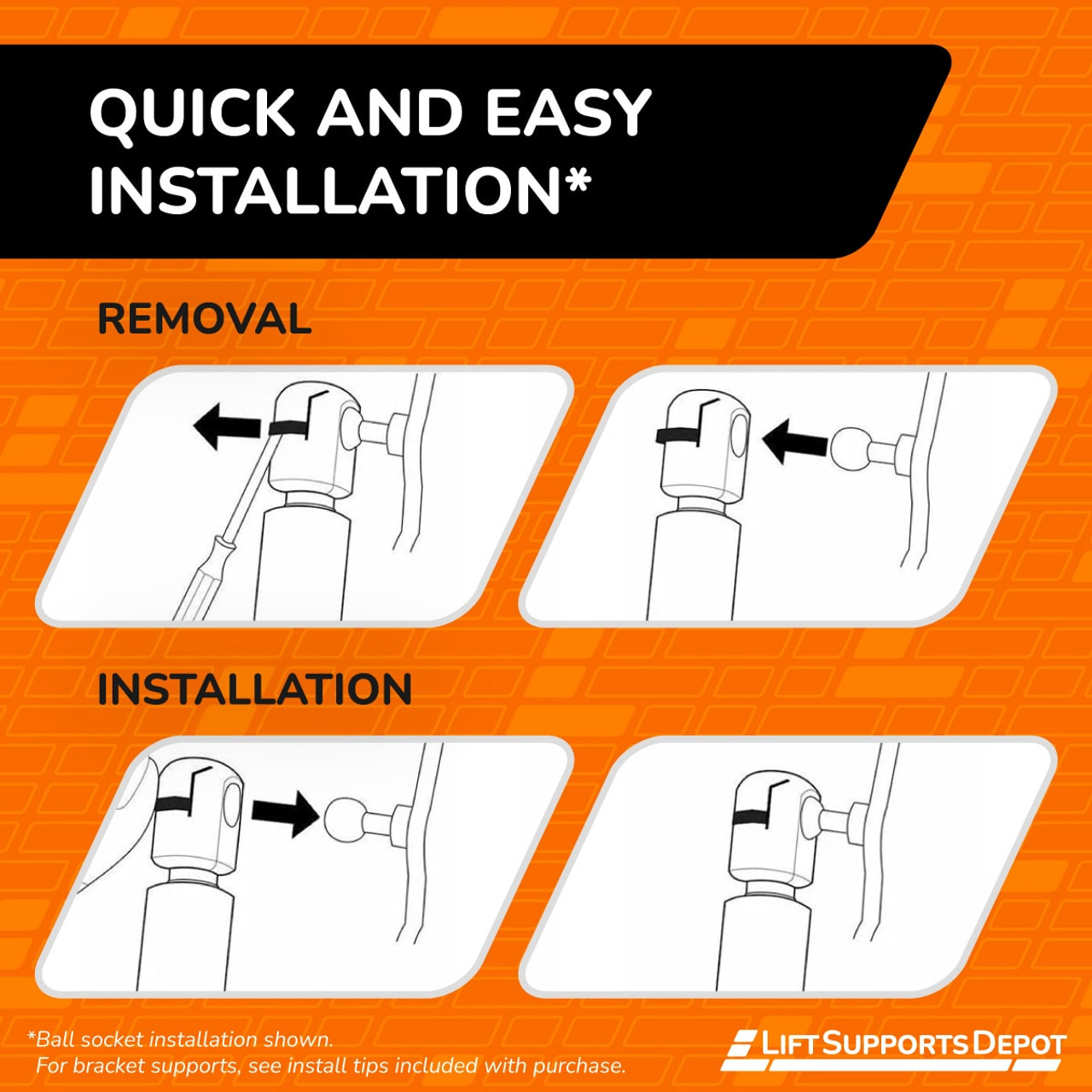 QUICK AND EASY INSTALLATION*

REMOVAL

INSTALLATION

*Ball socket installation shown.
For bracket supports, see install tips included with purchase.

LIFT SUPPORTS DEPOT