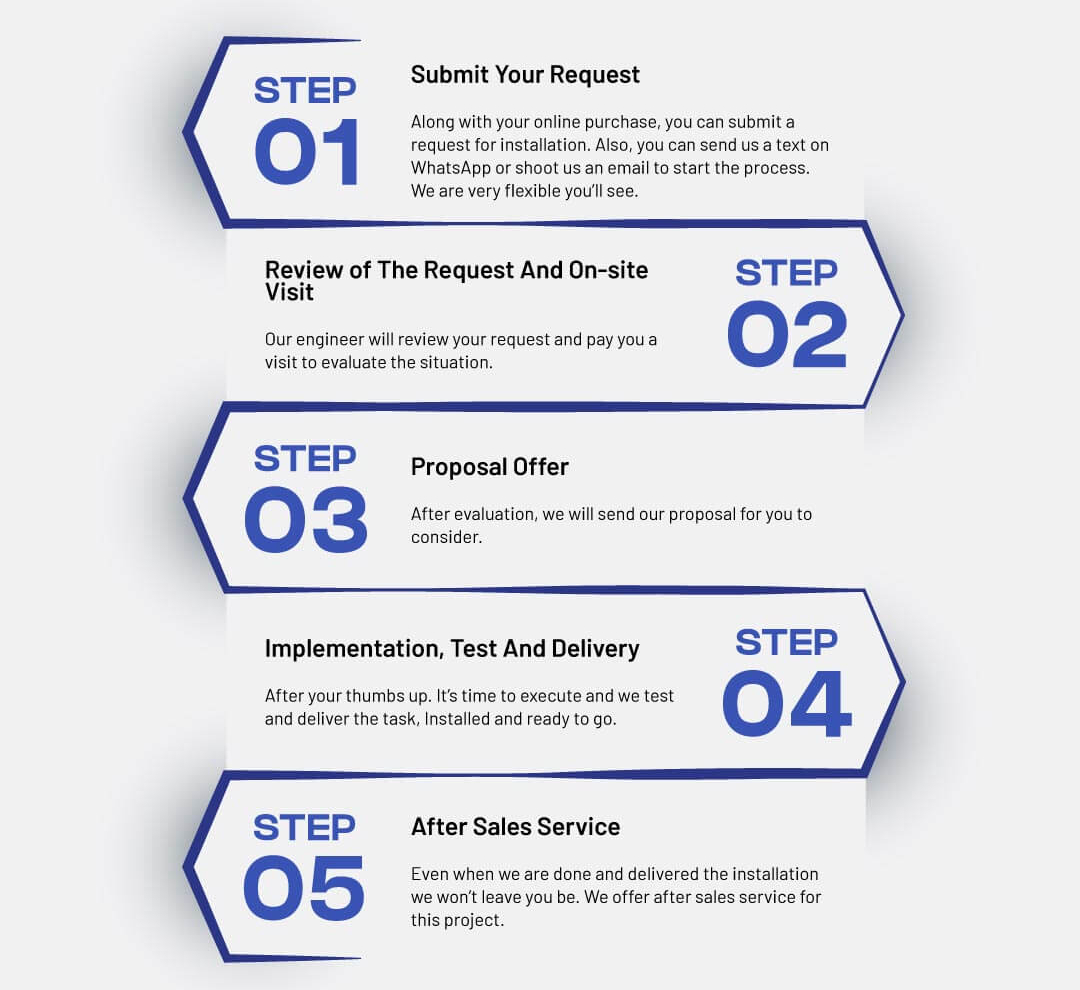 STEP
01

Submit Your Request

Along with your online purchase, you can submit a request for installation. Also, you can send us a text on WhatsApp or shoot us an email to start the process. We are very flexible you'll see.

Review of The Request And On-site Visit

Our engineer will review your request and pay you a visit to evaluate the situation.

STEP
02

STEP
03

Proposal Offer

After evaluation, we will send our proposal for you to consider.

Implementation, Test And Delivery

After your thumbs up. It's time to execute and we test and deliver the task, Installed and ready to go.

STEP
04

STEP
05

After Sales Service

Even when we are done and delivered the installation we won't leave you be. We offer after sales service for this project.