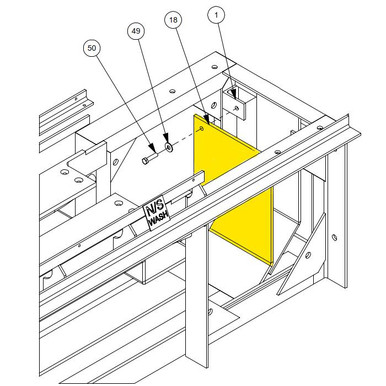 50
49
18
1
N/S
WASH