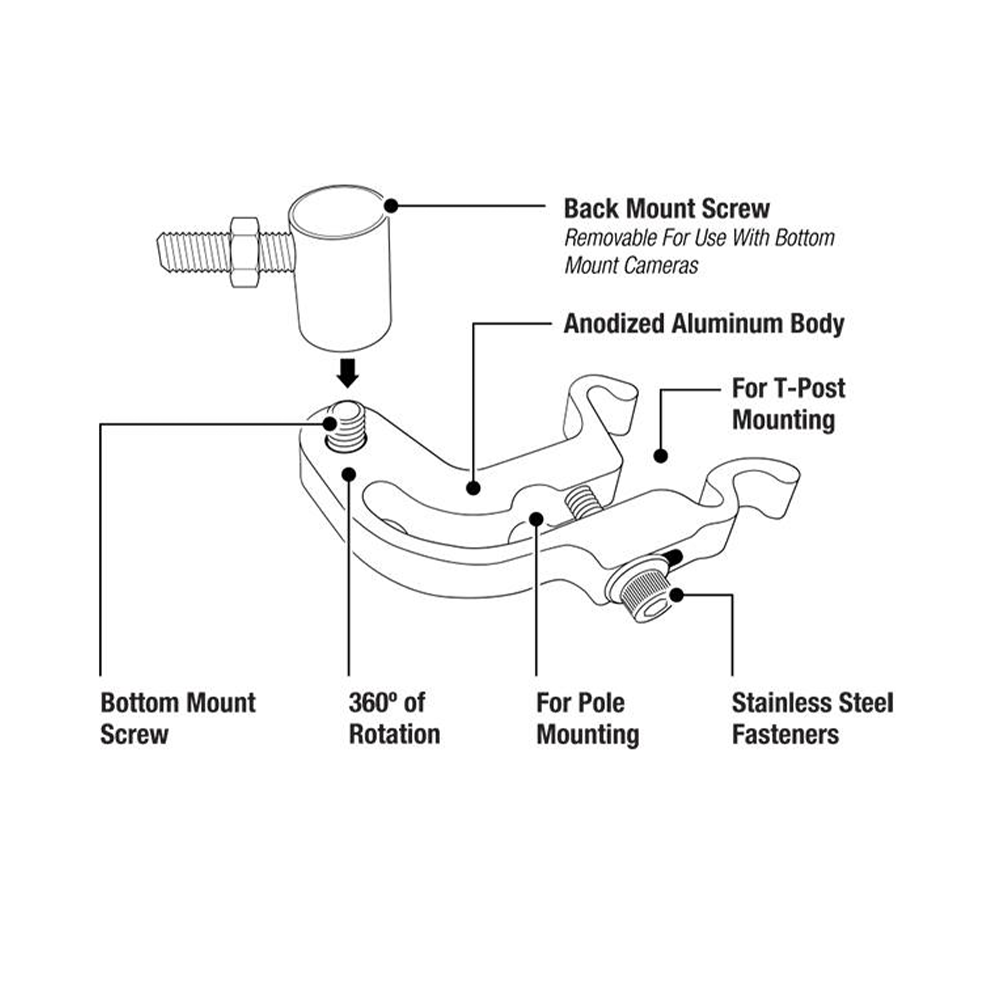 Back Mount Screw
Removable For Use With Bottom Mount Cameras

Anodized Aluminum Body

For T-Post Mounting

Bottom Mount Screw

360º of Rotation

For Pole Mounting

Stainless Steel Fasteners