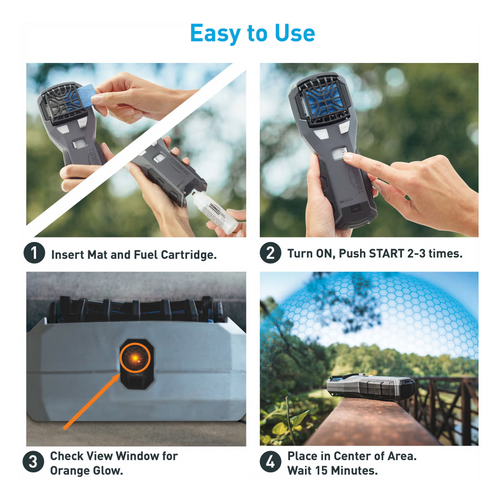 Easy to Use

1 Insert Mat and Fuel Cartridge.

2 Turn ON, Push START 2-3 times.

3 Check View Window for Orange Glow.

4 Place in Center of Area. Wait 15 Minutes.