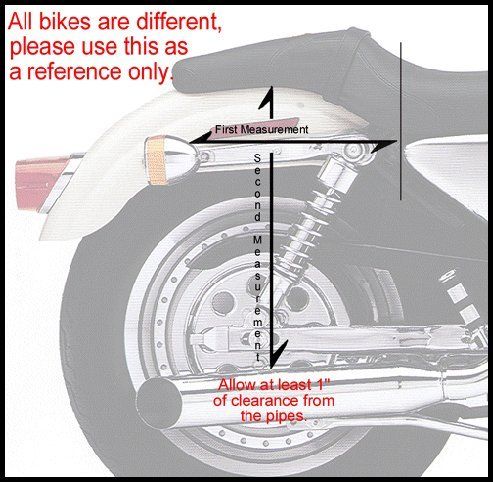 All bikes are different, please use this as a reference only.

First Measurement

Second Measurement

Allow at least 1" of clearance from the pipes.