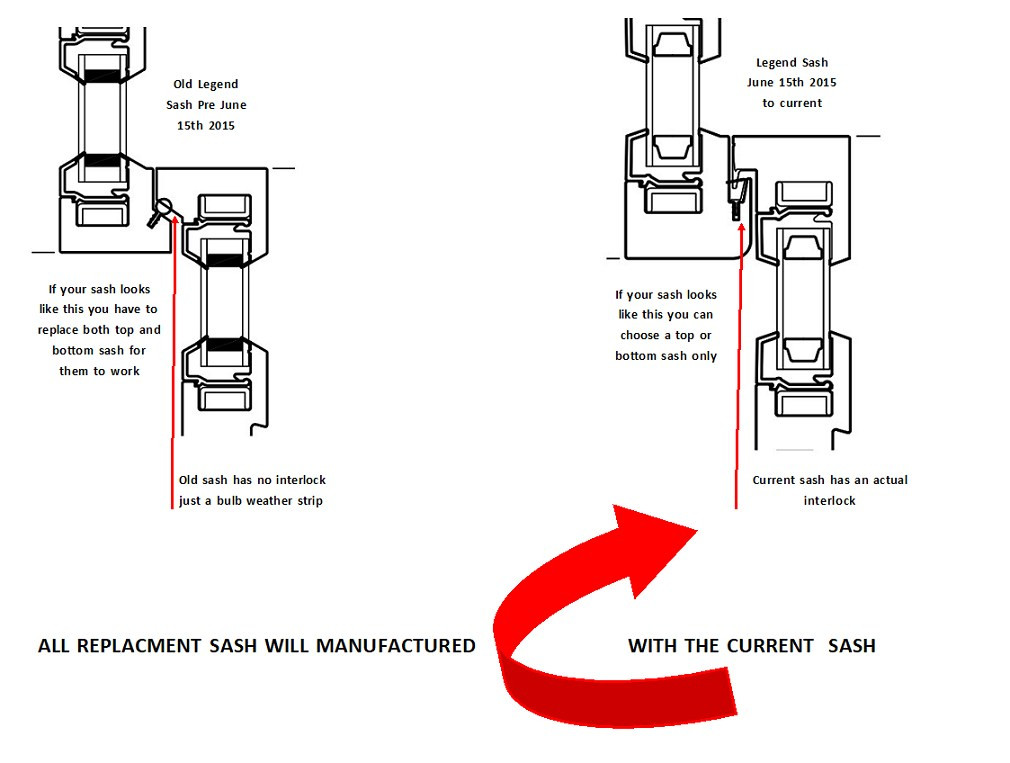 Old Legend Sash Pre June 15th 2015

If your sash looks like this you have to replace both top and bottom sash for them to work

Old sash has no interlock just a bulb weather strip

Legend Sash June 15th 2015 to current

If your sash looks like this you can choose a top or bottom sash only

Current sash has an actual interlock

ALL REPLACMENT SASH WILL MANUFACTURED WITH THE CURRENT SASH