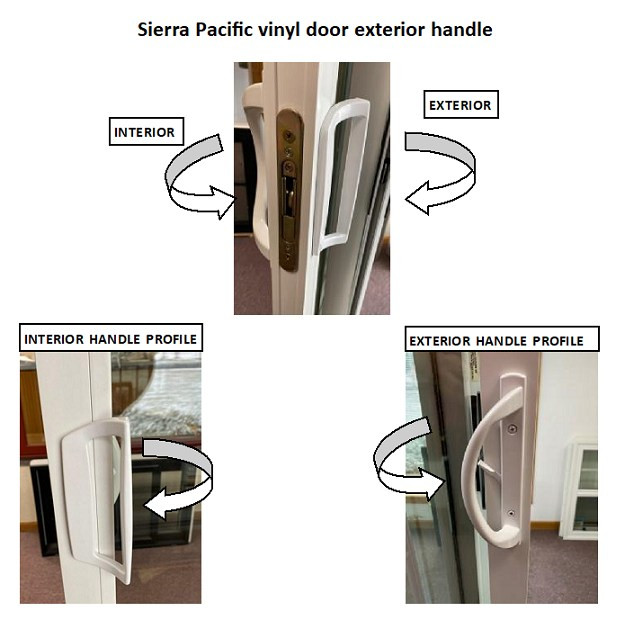 Sierra Pacific vinyl door exterior handle

INTERIOR

EXTERIOR

INTERIOR HANDLE PROFILE

EXTERIOR HANDLE PROFILE