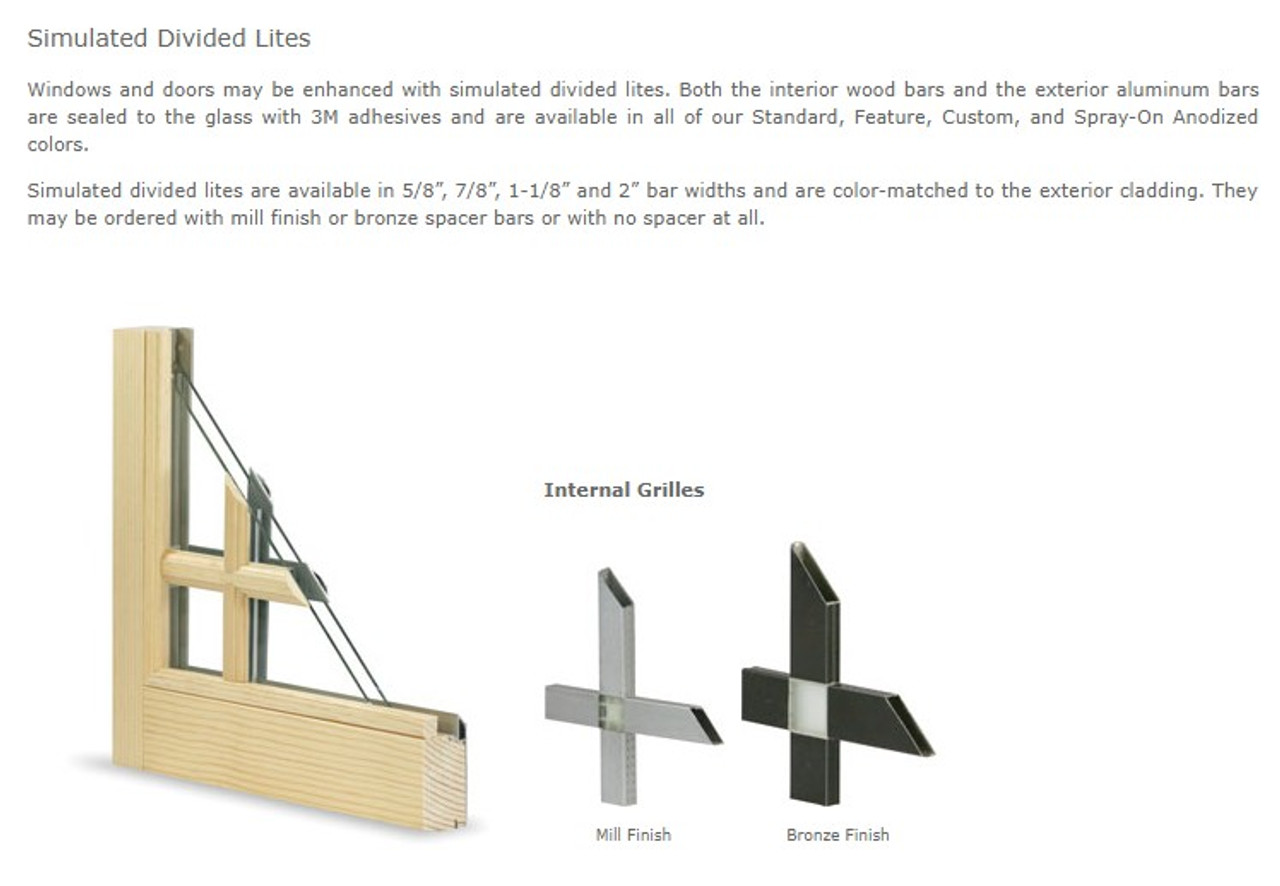 Simulated Divided Lites

Windows and doors may be enhanced with simulated divided lites. Both the interior wood bars and the exterior aluminum bars are sealed to the glass with 3M adhesives and are available in all of our Standard, Feature, Custom, and Spray-On Anodized colors.

Simulated divided lites are available in 5/8", 7/8", 1-1/8" and 2" bar widths and are color-matched to the exterior cladding. They may be ordered with mill finish or bronze spacer bars or with no spacer at all.

Internal Grilles

Mill Finish

Bronze Finish