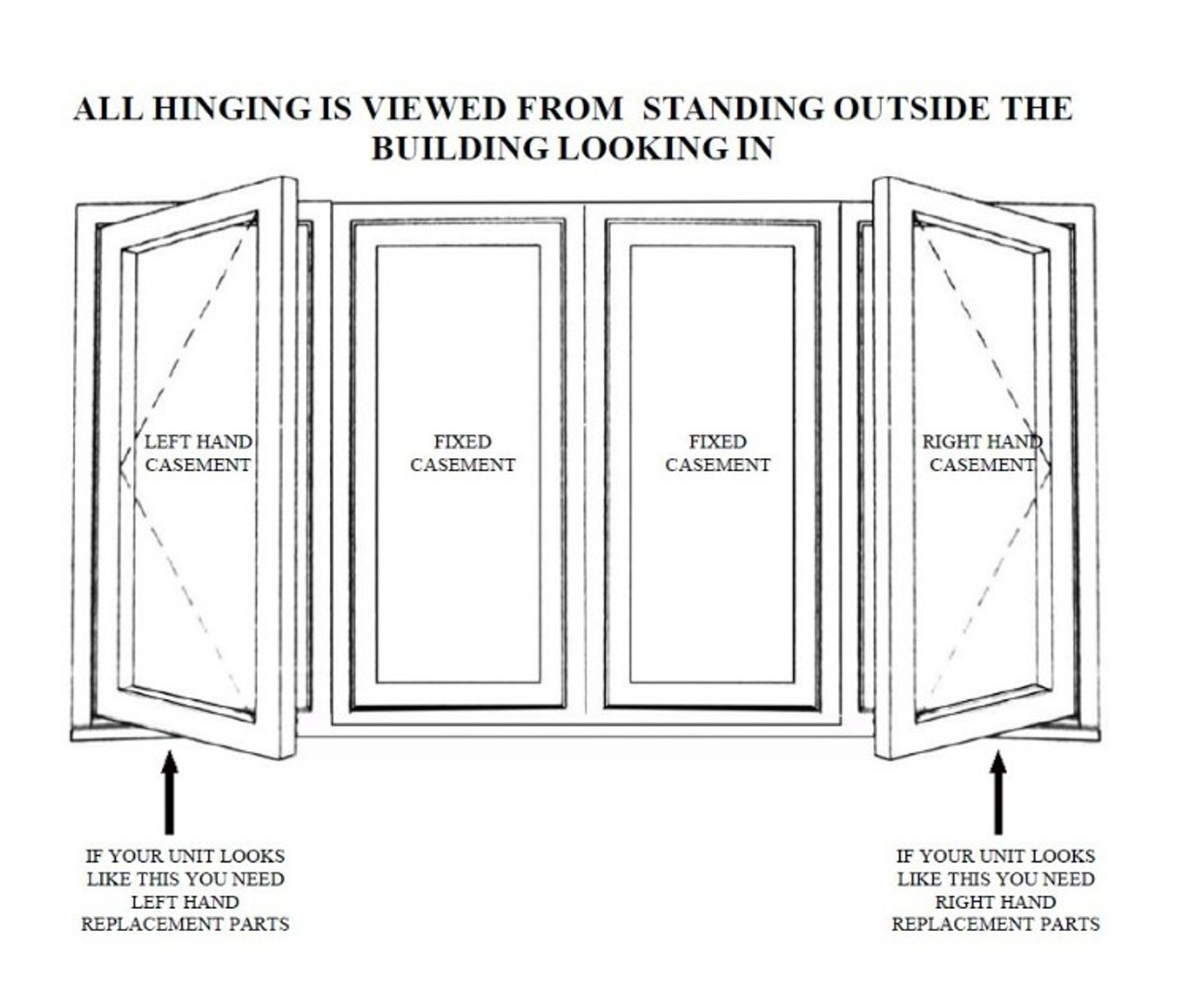 ALL HINGING IS VIEWED FROM STANDING OUTSIDE THE BUILDING LOOKING IN

LEFT HAND CASEMENT

FIXED CASEMENT

FIXED CASEMENT

RIGHT HAND CASEMENT

IF YOUR UNIT LOOKS LIKE THIS YOU NEED LEFT HAND REPLACEMENT PARTS

IF YOUR UNIT LOOKS LIKE THIS YOU NEED RIGHT HAND REPLACEMENT PARTS