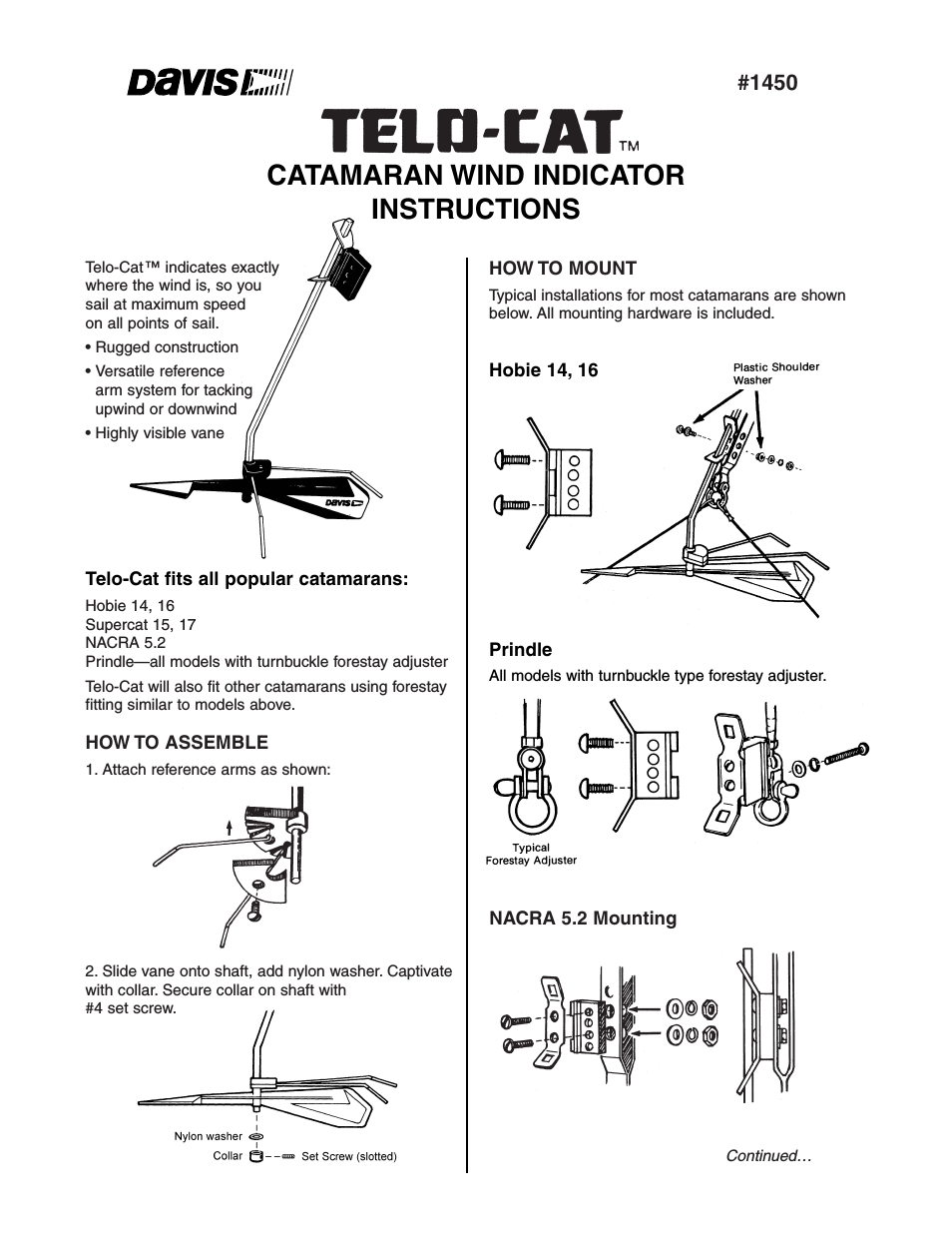 DAVIS

#1450

TELO-CAT™

CATAMARAN WIND INDICATOR INSTRUCTIONS

Telo-Cat™ indicates exactly where the wind is, so you sail at maximum speed on all points of sail.

• Rugged construction

• Versatile reference arm system for tacking upwind or downwind

• Highly visible vane

DAVIS

Telo-Cat fits all popular catamarans:

Hobie 14, 16
Supercat 15, 17
NACRA 5.2
Prindle—all models with turnbuckle forestay adjuster

Telo-Cat will also fit other catamarans using forestay fitting similar to models above.

HOW TO ASSEMBLE

1. Attach reference arms as shown:

2. Slide vane onto shaft, add nylon washer. Captivate with collar. Secure collar on shaft with #4 set screw.

Nylon washer

Collar

Set Screw (slotted)

HOW TO MOUNT

Typical installations for most catamarans are shown below. All mounting hardware is included.

Hobie 14, 16

Plastic Shoulder Washer

Prindle

All models with turnbuckle type forestay adjuster.

Typical Forestay Adjuster

NACRA 5.2 Mounting

Continued…