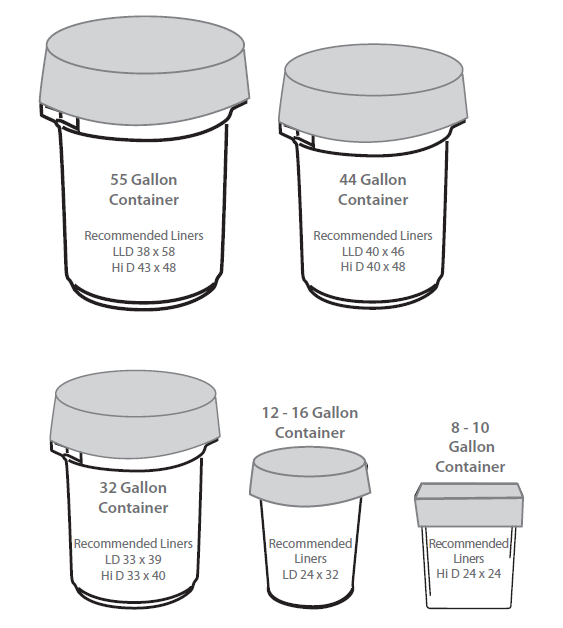 55 Gallon Container

Recommended Liners
LLD 38 x 58
Hi D 43 x 48

44 Gallon Container

Recommended Liners
LLD 40 x 46
Hi D 40 x 48

32 Gallon Container

Recommended Liners
LD 33 x 39
Hi D 33 x 40

12 - 16 Gallon Container

Recommended Liners
LD 24 x 32

8 - 10 Gallon Container

Recommended Liners
Hi D 24 x 24