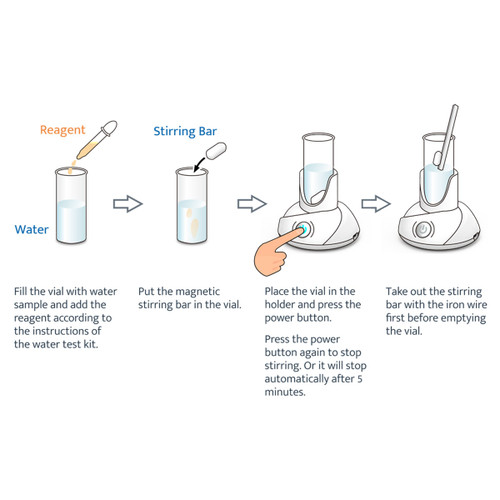 Reagent

Water

Stirring Bar

Fill the vial with water sample and add the reagent according to the instructions of the water test kit.

Put the magnetic stirring bar in the vial.

Place the vial in the holder and press the power button.

Press the power button again to stop stirring. Or it will stop automatically after 5 minutes.

Take out the stirring bar with the iron wire first before emptying the vial.