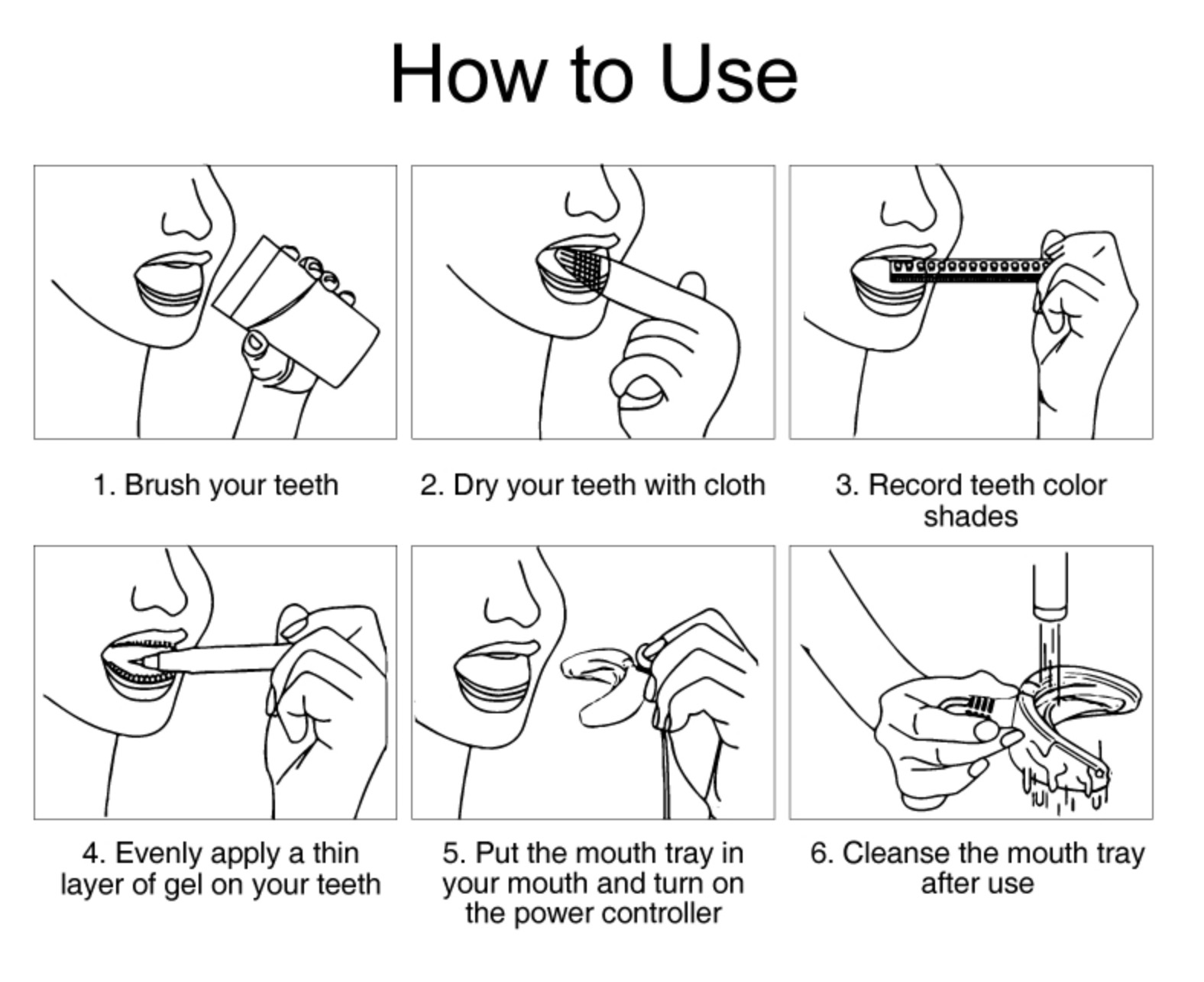 How to Use

1. Brush your teeth

2. Dry your teeth with cloth

3. Record teeth color shades

4. Evenly apply a thin layer of gel on your teeth

5. Put the mouth tray in your mouth and turn on the power controller

6. Cleanse the mouth tray after use