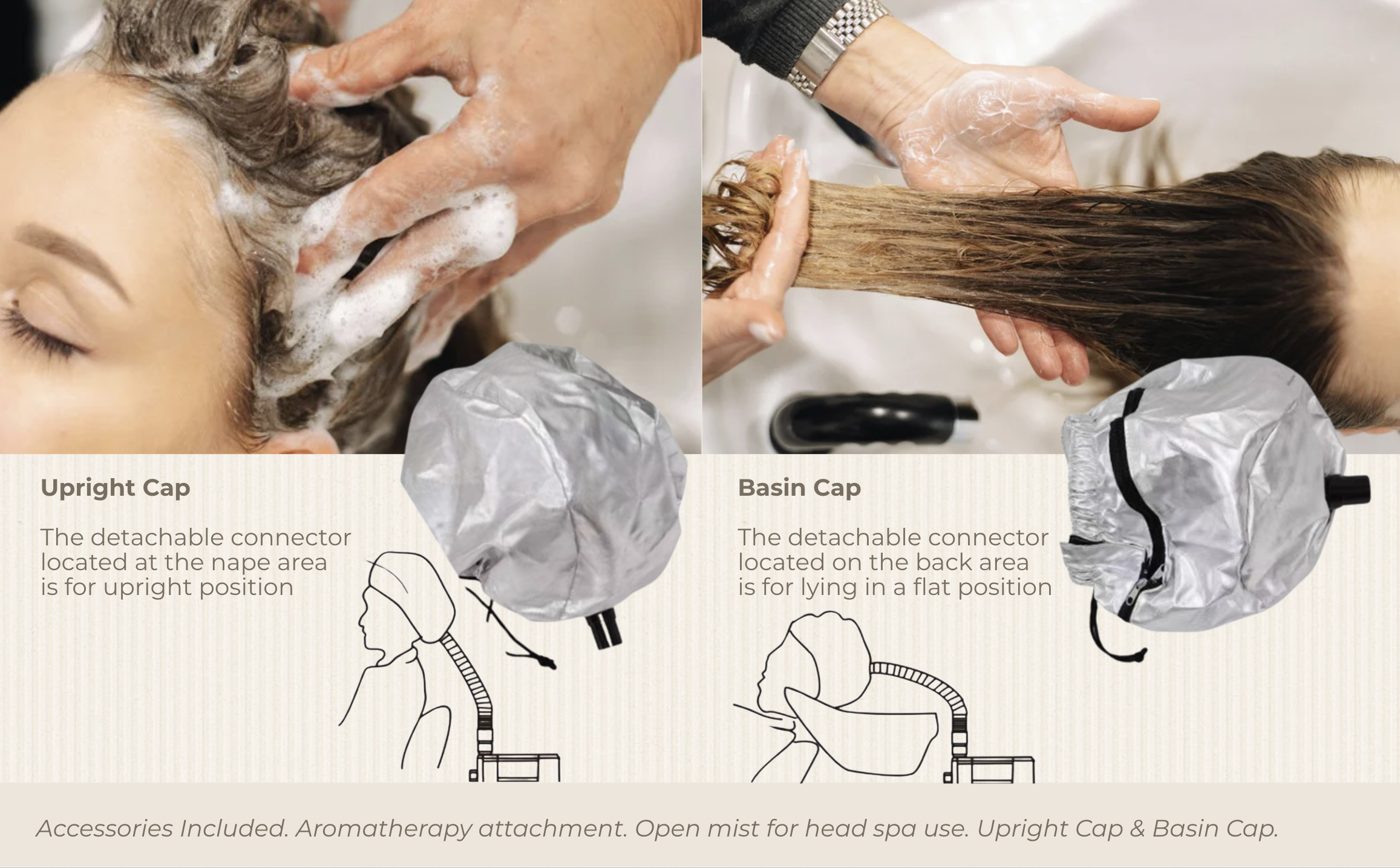 Upright Cap

The detachable connector located at the nape area is for upright position

Basin Cap

The detachable connector located on the back area is for lying in a flat position

Accessories Included. Aromatherapy attachment. Open mist for head spa use. Upright Cap & Basin Cap.