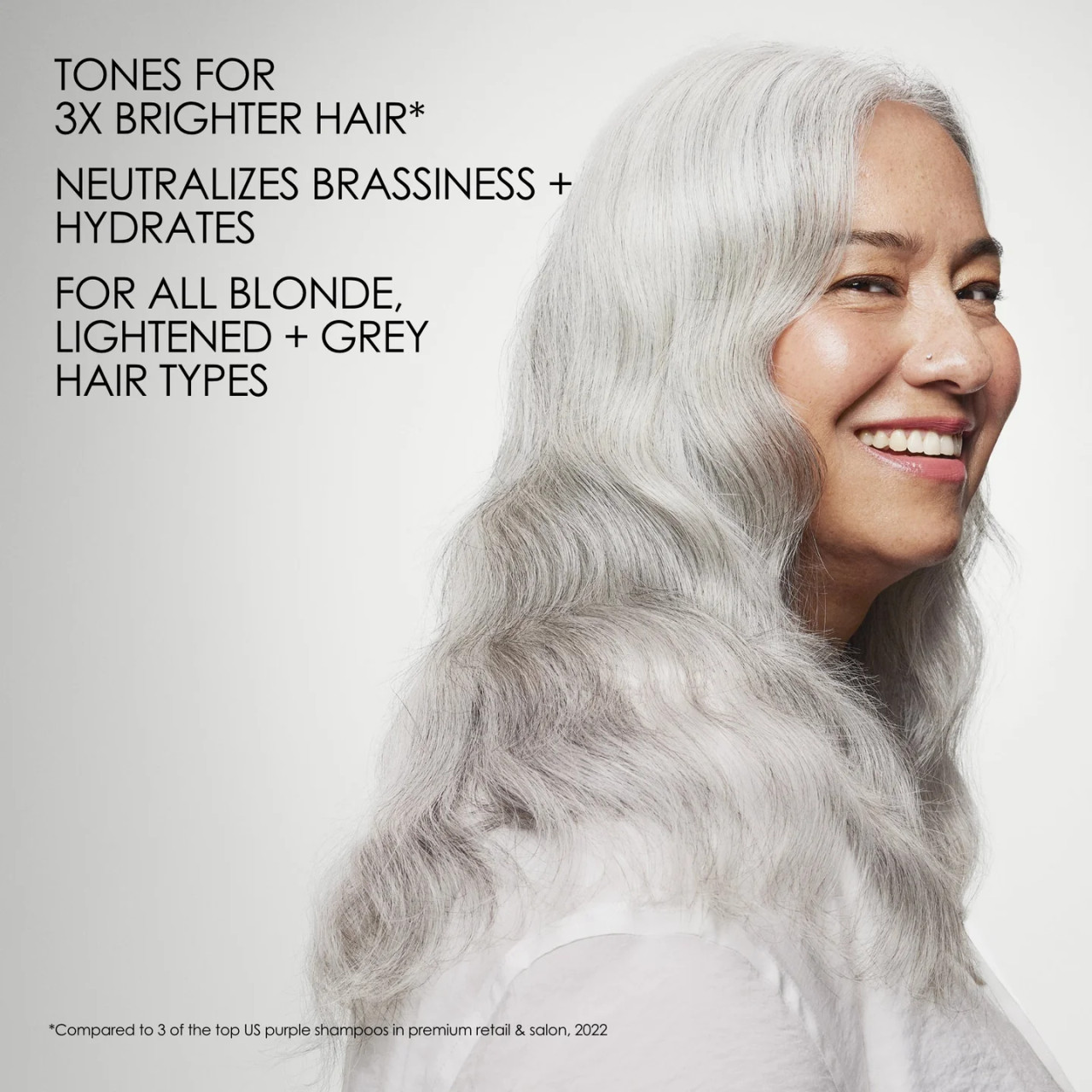 TONES FOR 3X BRIGHTER HAIR*

NEUTRALIZES BRASSINESS + HYDRATES

FOR ALL BLONDE, LIGHTENED + GREY HAIR TYPES

*Compared to 3 of the top US purple shampoos in premium retail & salon, 2022