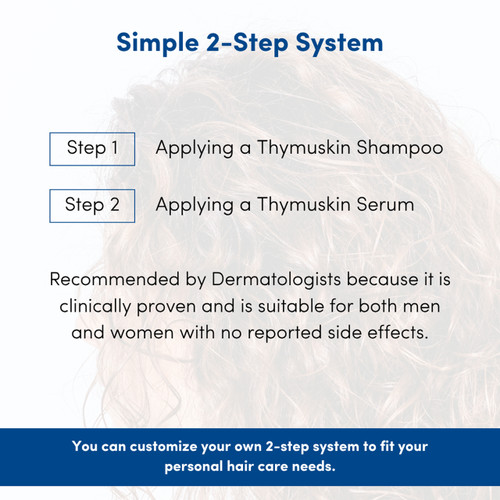 Simple 2-Step System

Step 1 Applying a Thymuskin Shampoo

Step 2 Applying a Thymuskin Serum

Recommended by Dermatologists because it is clinically proven and is suitable for both men and women with no reported side effects.

You can customize your own 2-step system to fit your personal hair care needs.