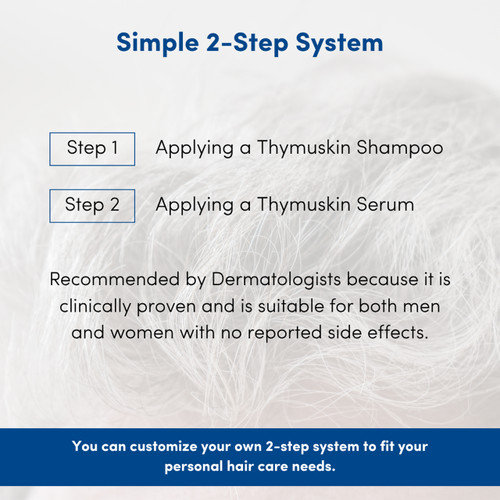 Simple 2-Step System

Step 1 Applying a Thymuskin Shampoo

Step 2 Applying a Thymuskin Serum

Recommended by Dermatologists because it is clinically proven and is suitable for both men and women with no reported side effects.

You can customize your own 2-step system to fit your personal hair care needs.