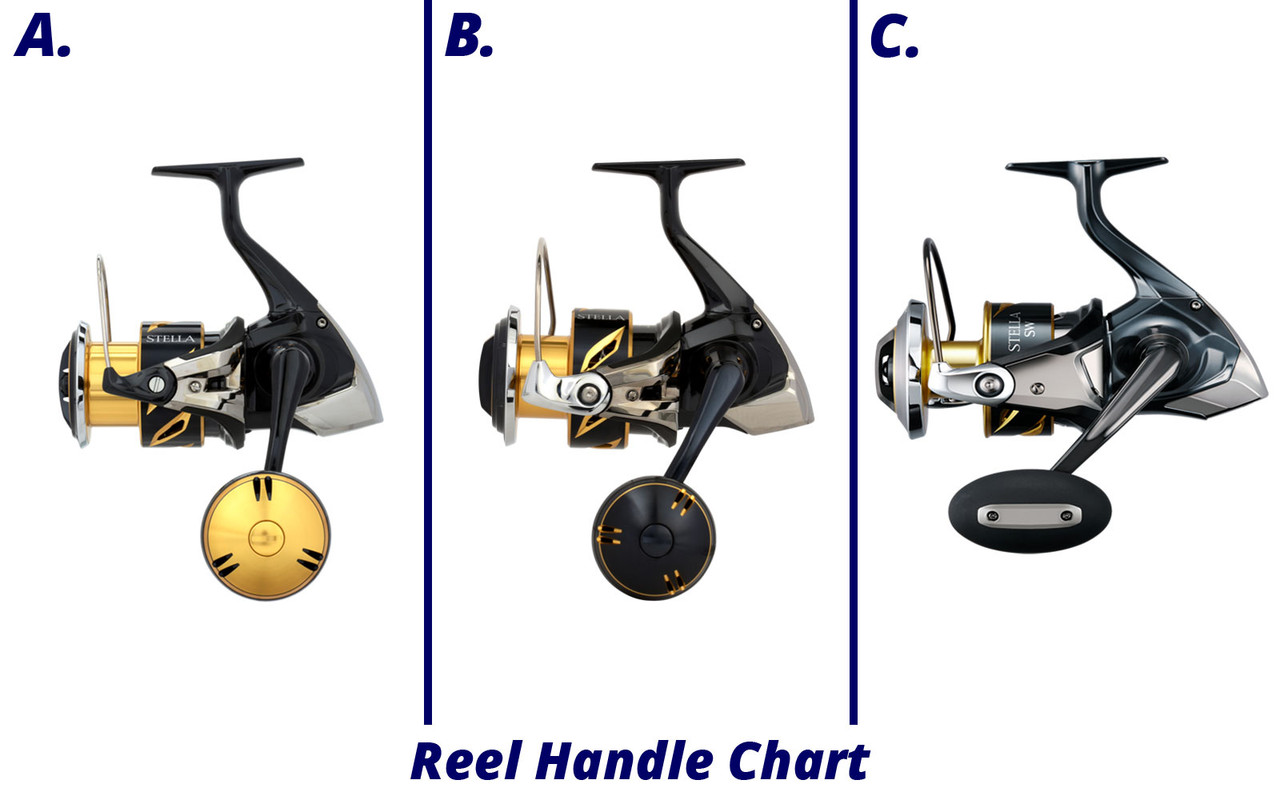 A.

STELLA

B.

STELLA

C.

STELLA SW

Reel Handle Chart