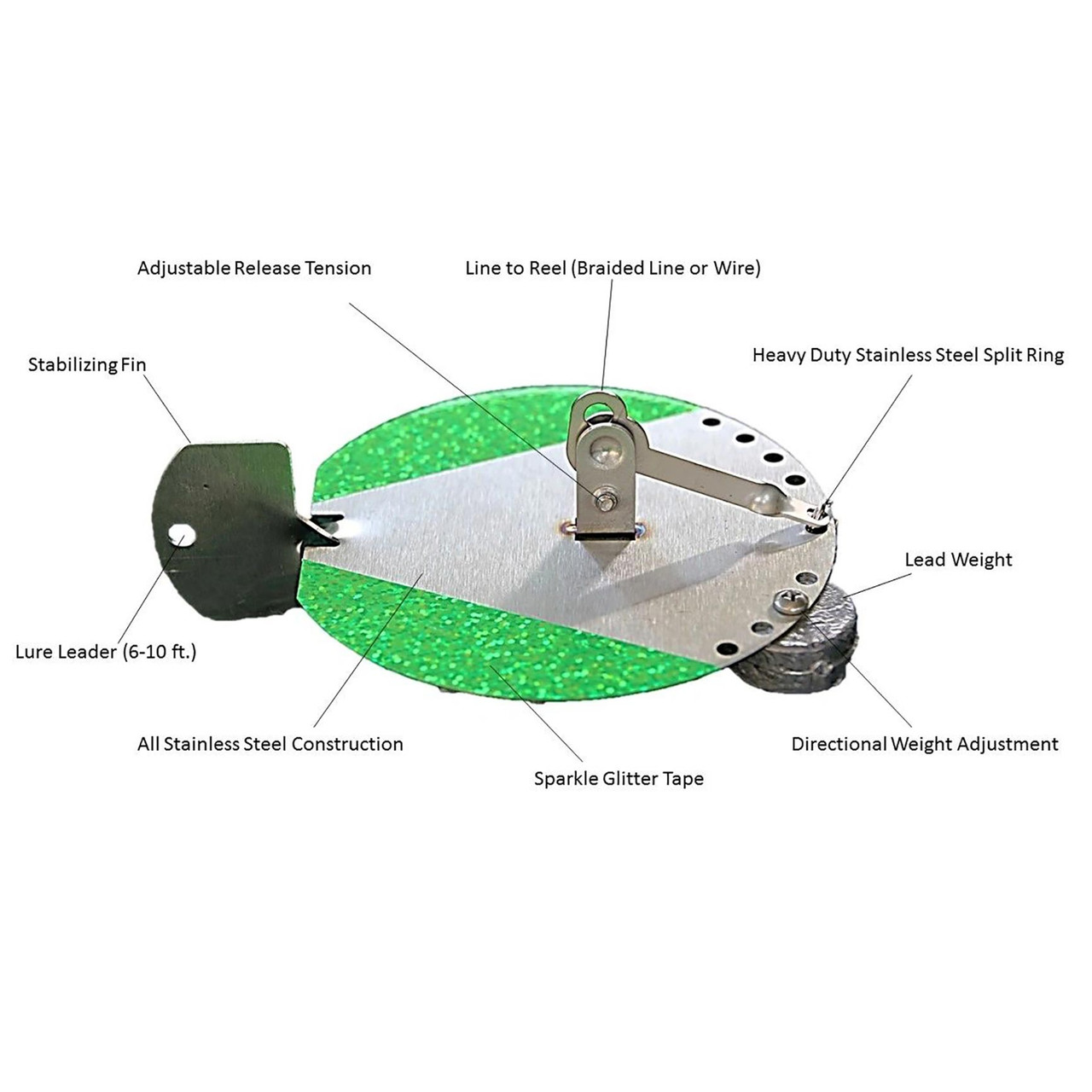 Adjustable Release Tension

Line to Reel (Braided Line or Wire)

Stabilizing Fin

Heavy Duty Stainless Steel Split Ring

Lead Weight

Lure Leader (6-10 ft.)

All Stainless Steel Construction

Directional Weight Adjustment

Sparkle Glitter Tape