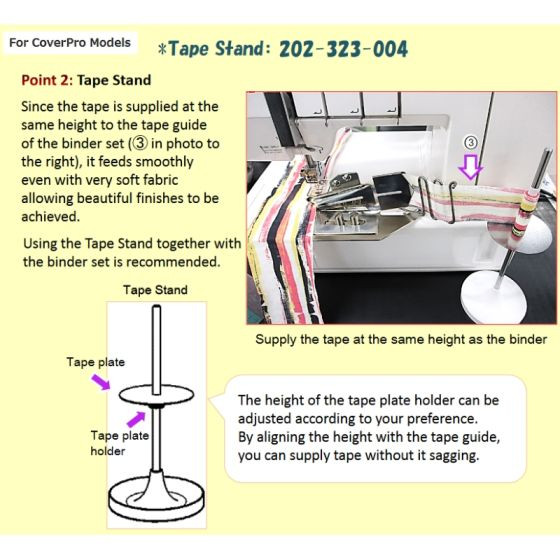 For CoverPro Models

*Tape Stand: 202-323-004

Point 2: Tape Stand

Since the tape is supplied at the same height to the tape guide of the binder set (③ in photo to the right), it feeds smoothly even with very soft fabric allowing beautiful finishes to be achieved.

Using the Tape Stand together with the binder set is recommended.

③

Supply the tape at the same height as the binder

Tape Stand

Tape plate

Tape plate holder

The height of the tape plate holder can be adjusted according to your preference.
By aligning the height with the tape guide, you can supply tape without it sagging.