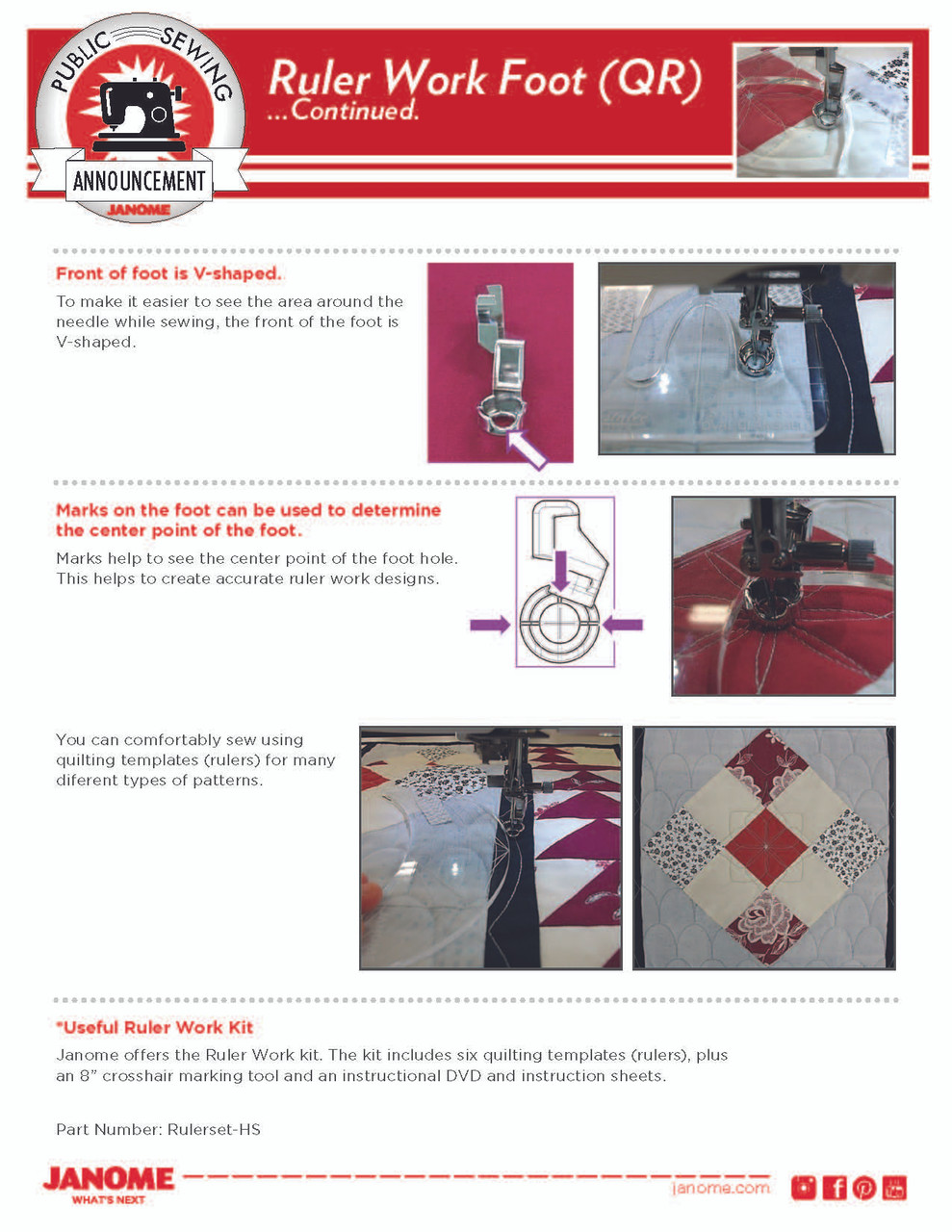 PUBLIC SEWING
ANNOUNCEMENT
JANOME

Ruler Work Foot (QR)
...Continued.

Front of foot is V-shaped.
To make it easier to see the area around the needle while sewing, the front of the foot is V-shaped.

Marks on the foot can be used to determine the center point of the foot.
Marks help to see the center point of the foot hole. This helps to create accurate ruler work designs.

You can comfortably sew using quilting templates (rulers) for many diferent types of patterns.

*Useful Ruler Work Kit
Janome offers the Ruler Work kit. The kit includes six quilting templates (rulers), plus an 8" crosshair marking tool and an instructional DVD and instruction sheets.

Part Number: Rulerset-HS

JANOME
WHAT'S NEXT
janome.com