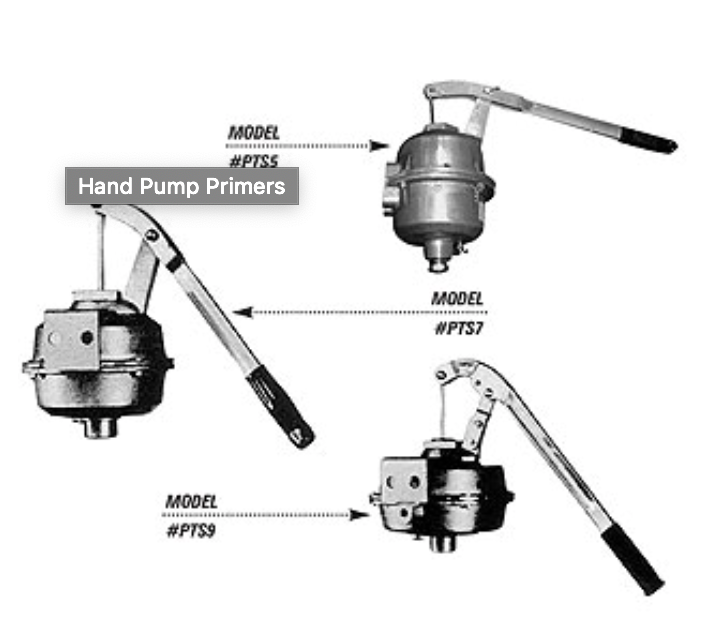 MODEL
#PTS5

Hand Pump Primers

MODEL
#PTS7

MODEL
#PTS9