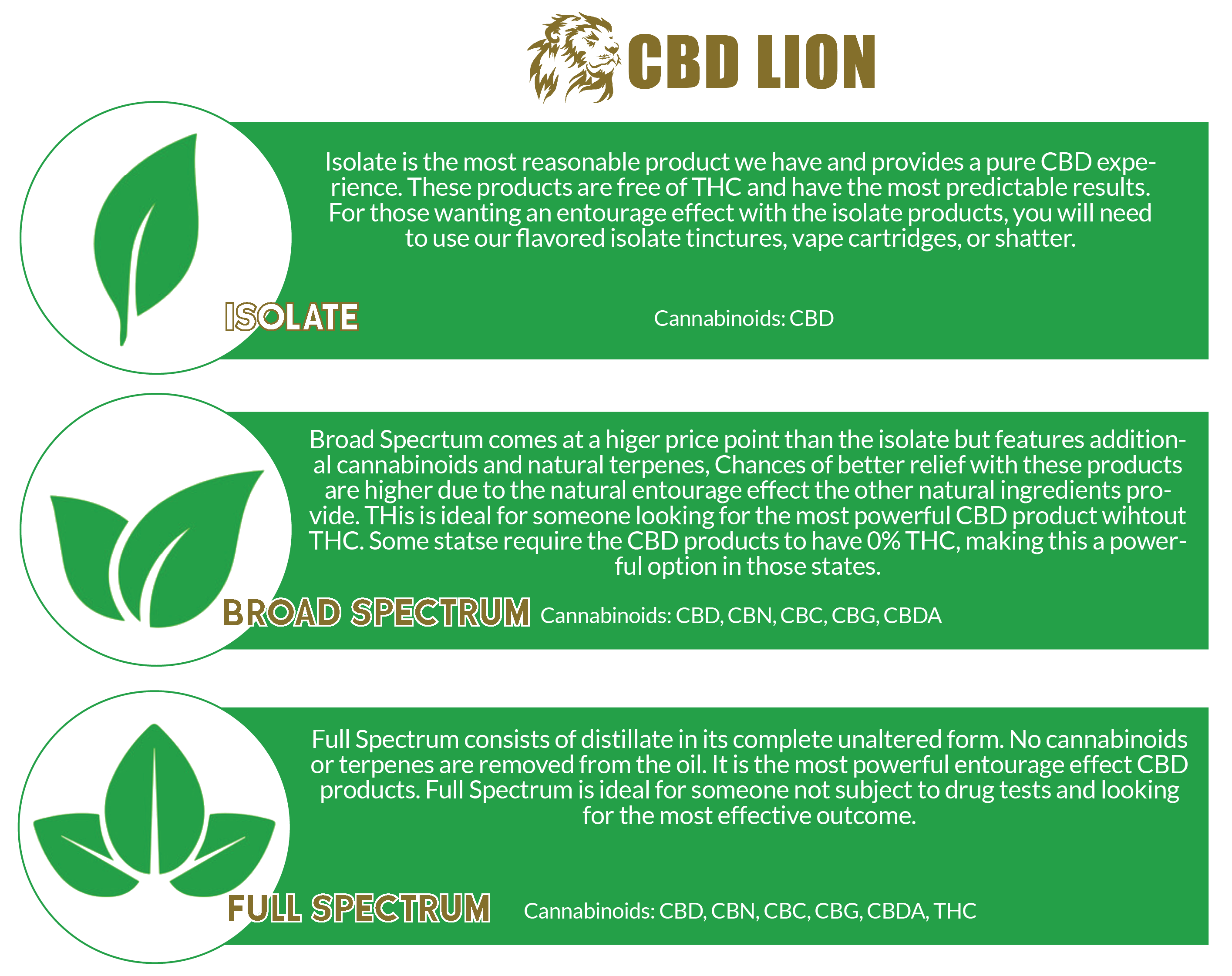 CBD LION

Isolate is the most reasonable product we have and provides a pure CBD experience. These products are free of THC and have the most predictable results. For those wanting an entourage effect with the isolate products, you will need to use our flavored isolate tinctures, vape cartridges, or shatter.

ISOLATE

Cannabinoids: CBD

Broad Specrtum comes at a higer price point than the isolate but features additional cannabinoids and natural terpenes, Chances of better relief with these products are higher due to the natural entourage effect the other natural ingredients provide. THis is ideal for someone looking for the most powerful CBD product wihtout THC. Some statse require the CBD products to have 0% THC, making this a powerful option in those states.

BROAD SPECTRUM

Cannabinoids: CBD, CBN, CBC, CBG, CBDA

Full Spectrum consists of distillate in its complete unaltered form. No cannabinoids or terpenes are removed from the oil. It is the most powerful entourage effect CBD products. Full Spectrum is ideal for someone not subject to drug tests and looking for the most effective outcome.

FULL SPECTRUM

Cannabinoids: CBD, CBN, CBC, CBG, CBDA, THC