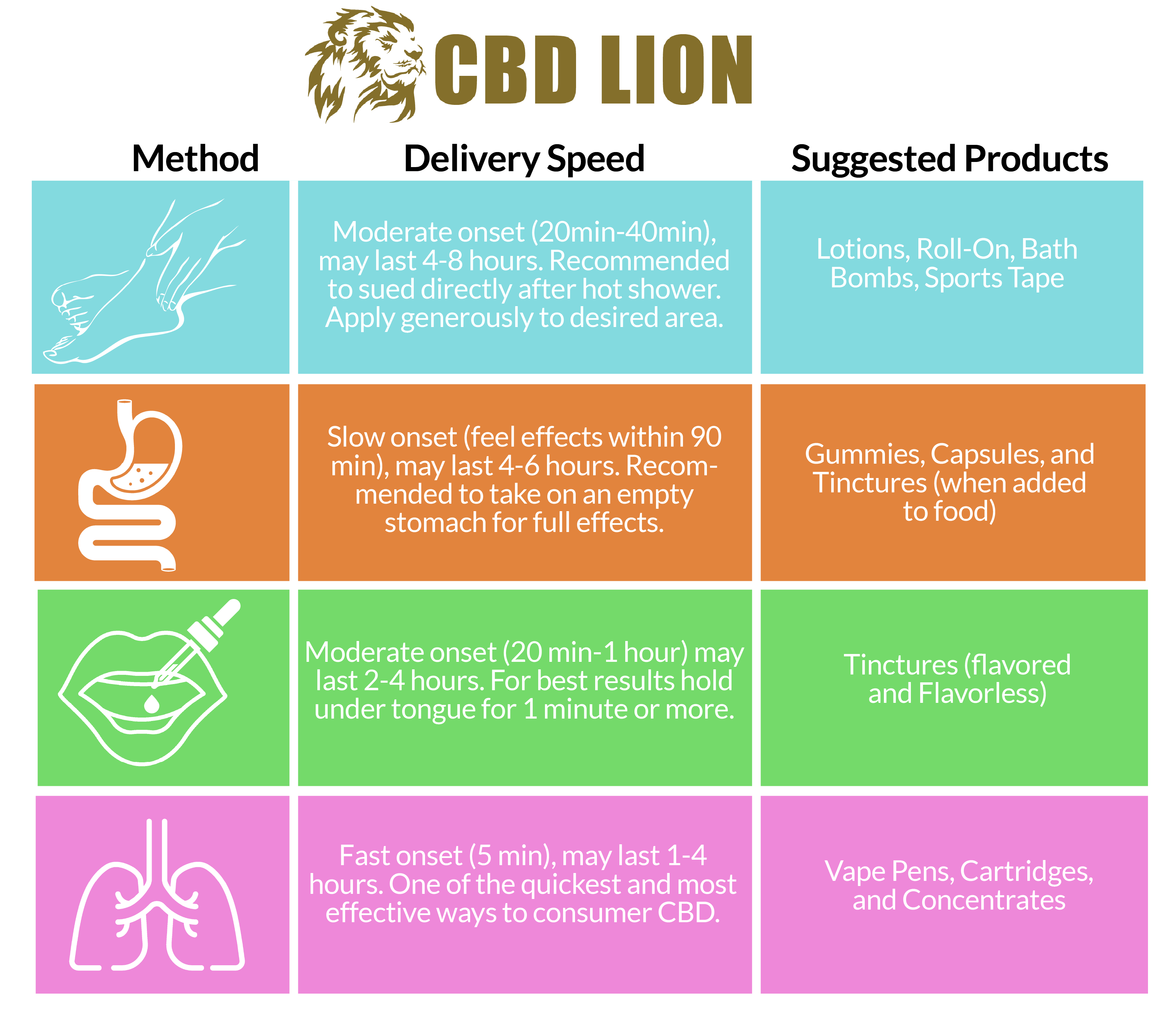 CBD LION

| Method | Delivery Speed | Suggested Products |
|---|---|---|
| | Moderate onset (20min-40min), may last 4-8 hours. Recommended to sued directly after hot shower. Apply generously to desired area. | Lotions, Roll-On, Bath Bombs, Sports Tape |
| | Slow onset (feel effects within 90 min), may last 4-6 hours. Recommended to take on an empty stomach for full effects. | Gummies, Capsules, and Tinctures (when added to food) |
| | Moderate onset (20 min-1 hour) may last 2-4 hours. For best results hold under tongue for 1 minute or more. | Tinctures (flavored and Flavorless) |
| | Fast onset (5 min), may last 1-4 hours. One of the quickest and most effective ways to consumer CBD. | Vape Pens, Cartridges, and Concentrates |