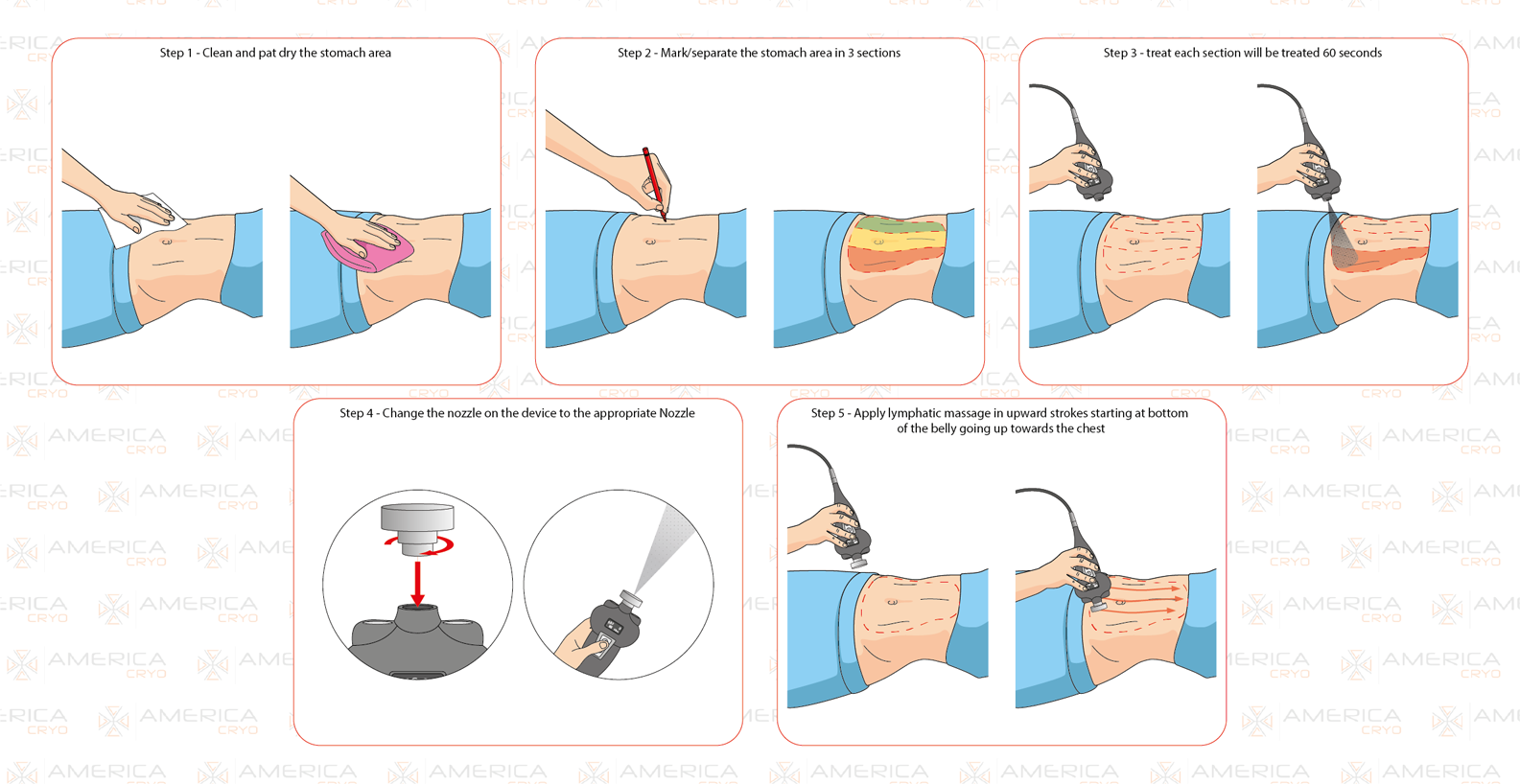 Step 1 - Clean and pat dry the stomach area

Step 2 - Mark/separate the stomach area in 3 sections

Step 3 - treat each section will be treated 60 seconds

Step 4 - Change the nozzle on the device to the appropriate Nozzle

Step 5 - Apply lymphatic massage in upward strokes starting at bottom of the belly going up towards the chest

AMERICA CRYO