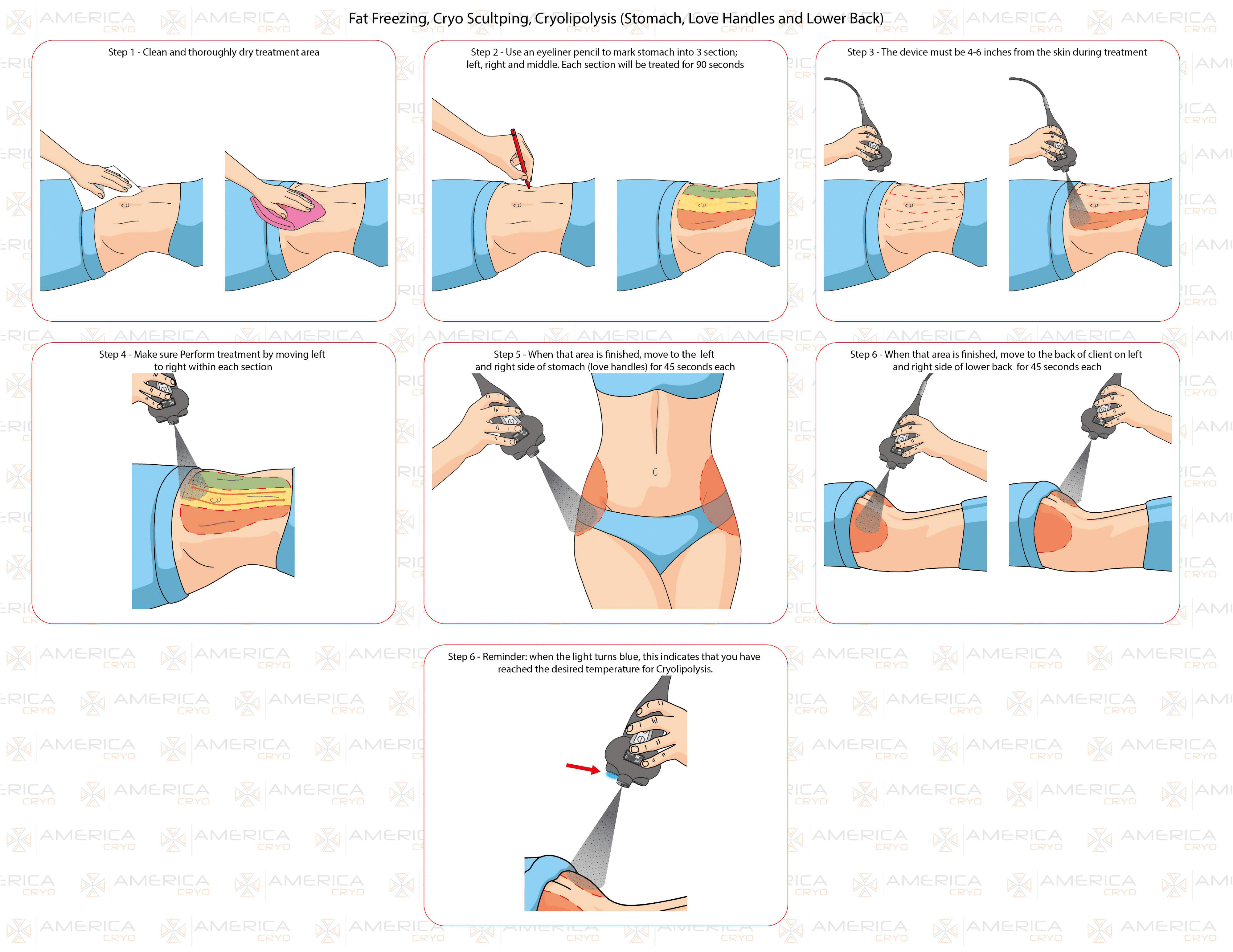 Fat Freezing, Cryo Scultping, Cryolipolysis (Stomach, Love Handles and Lower Back)

Step 1 - Clean and thoroughly dry treatment area

Step 2 - Use an eyeliner pencil to mark stomach into 3 section; left, right and middle. Each section will be treated for 90 seconds

Step 3 - The device must be 4-6 inches from the skin during treatment

Step 4 - Make sure Perform treatment by moving left to right within each section

Step 5 - When that area is finished, move to the left and right side of stomach (love handles) for 45 seconds each

Step 6 - When that area is finished, move to the back of client on left and right side of lower back for 45 seconds each

Step 6 - Reminder: when the light turns blue, this indicates that you have reached the desired temperature for Cryolipolysis.

AMERICA CRYO