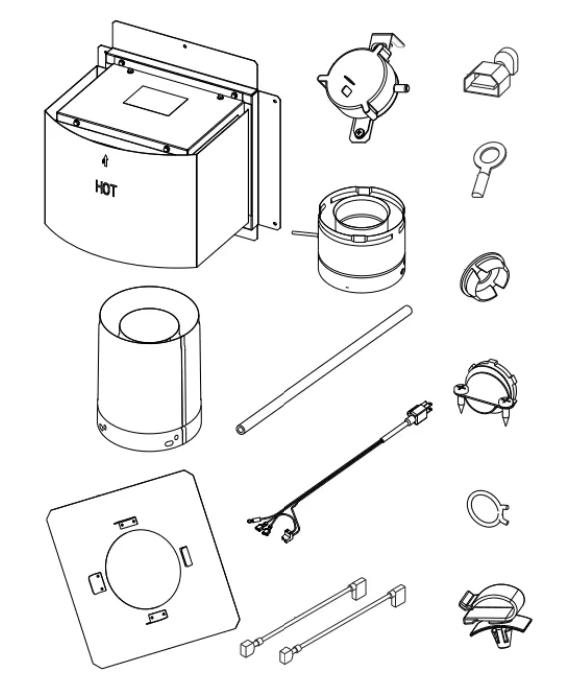 HOT