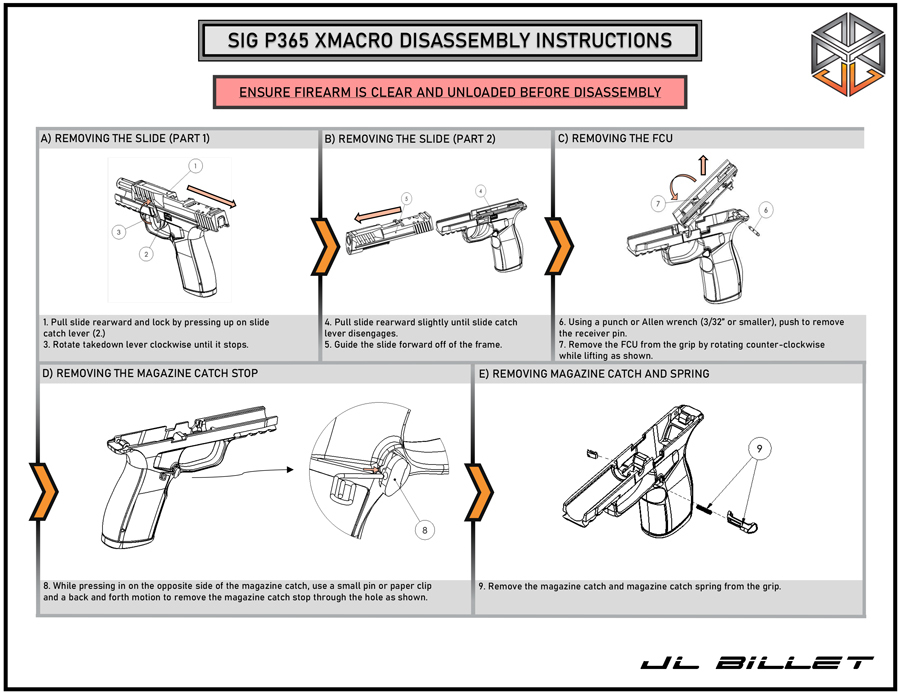 SIG P365 XMACRO DISASSEMBLY INSTRUCTIONS

ENSURE FIREARM IS CLEAR AND UNLOADED BEFORE DISASSEMBLY

A) REMOVING THE SLIDE (PART 1)

1

3

2

1. Pull slide rearward and lock by pressing up on slide catch lever (2.)
3. Rotate takedown lever clockwise until it stops.

B) REMOVING THE SLIDE (PART 2)

5

4

4. Pull slide rearward slightly until slide catch lever disengages.
5. Guide the slide forward off of the frame.

C) REMOVING THE FCU

7

6

6. Using a punch or Allen wrench (3/32" or smaller), push to remove the receiver pin.
7. Remove the FCU from the grip by rotating counter-clockwise while lifting as shown.

D) REMOVING THE MAGAZINE CATCH STOP

8

8. While pressing in on the opposite side of the magazine catch, use a small pin or paper clip and a back and forth motion to remove the magazine catch stop through the hole as shown.

E) REMOVING MAGAZINE CATCH AND SPRING

9

9. Remove the magazine catch and magazine catch spring from the grip.

JL BILLET