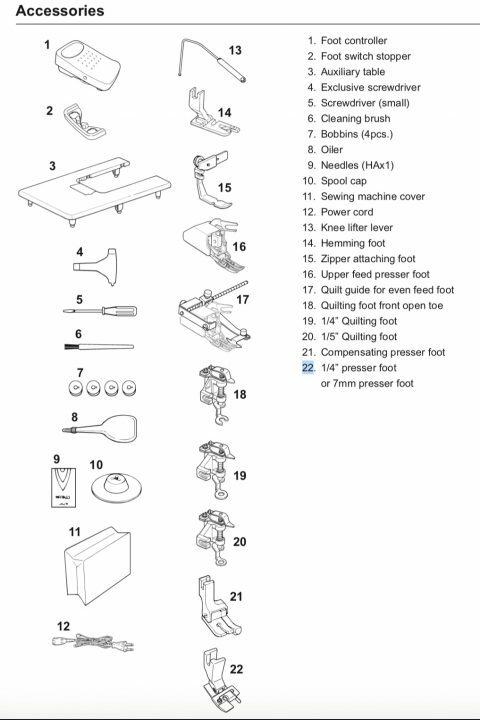 Accessories

1

2

3

4

5

6

7

8

9

10

11

12

13

14

15

16

17

18

19

20

21

22

1. Foot controller
2. Foot switch stopper
3. Auxiliary table
4. Exclusive screwdriver
5. Screwdriver (small)
6. Cleaning brush
7. Bobbins (4pcs.)
8. Oiler
9. Needles (HAx1)
10. Spool cap
11. Sewing machine cover
12. Power cord
13. Knee lifter lever
14. Hemming foot
15. Zipper attaching foot
16. Upper feed presser foot
17. Quilt guide for even feed foot
18. Quilting foot front open toe
19. 1/4" Quilting foot
20. 1/5" Quilting foot
21. Compensating presser foot
22. 1/4" presser foot or 7mm presser foot