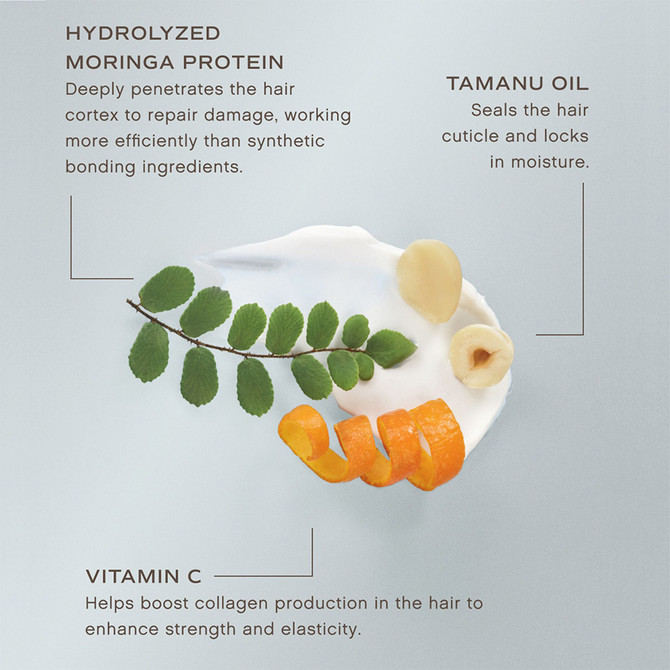 HYDROLYZED MORINGA PROTEIN
Deeply penetrates the hair cortex to repair damage, working more efficiently than synthetic bonding ingredients.

TAMANU OIL
Seals the hair cuticle and locks in moisture.

VITAMIN C
Helps boost collagen production in the hair to enhance strength and elasticity.