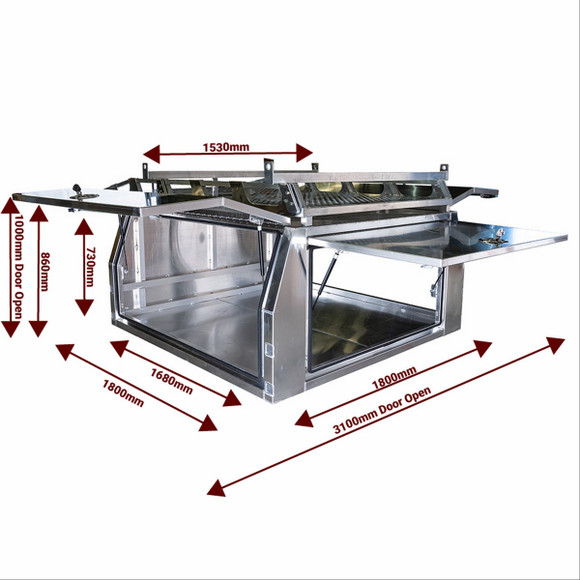 1530mm

1000mm Door Open

860mm

730mm

1680mm

1800mm

1800mm

3100mm Door Open