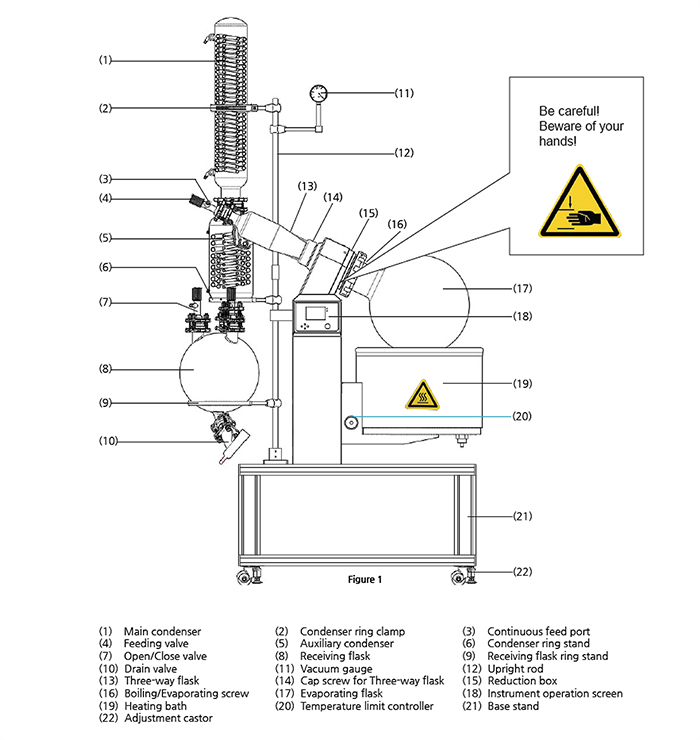 (1)
(2)
(3)
(4)
(5)
(6)
(7)
(8)
(9)
(10)
(11)
(12)
(13)
(14)
(15)
(16)
(17)
(18)
(19)
(20)
(21)
(22)

Be careful! Beware of your hands!

Figure 1

(1) Main condenser
(4) Feeding valve
(7) Open/Close valve
(10) Drain valve
(13) Three-way flask
(16) Boiling/Evaporating screw
(19) Heating bath
(22) Adjustment castor

(2) Condenser ring clamp
(5) Auxiliary condenser
(8) Receiving flask
(11) Vacuum gauge
(14) Cap screw for Three-way flask
(17) Evaporating flask
(20) Temperature limit controller

(3) Continuous feed port
(6) Condenser ring stand
(9) Receiving flask ring stand
(12) Upright rod
(15) Reduction box
(18) Instrument operation screen
(21) Base stand