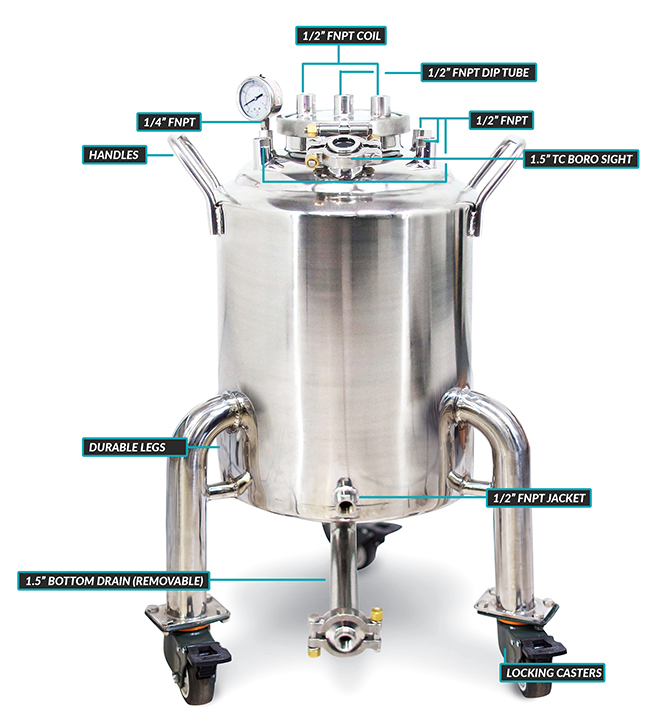 1/2" FNPT COIL

1/2" FNPT DIP TUBE

1/4" FNPT

1/2" FNPT

HANDLES

1.5" TC BORO SIGHT

DURABLE LEGS

1/2" FNPT JACKET

1.5" BOTTOM DRAIN (REMOVABLE)

LOCKING CASTERS